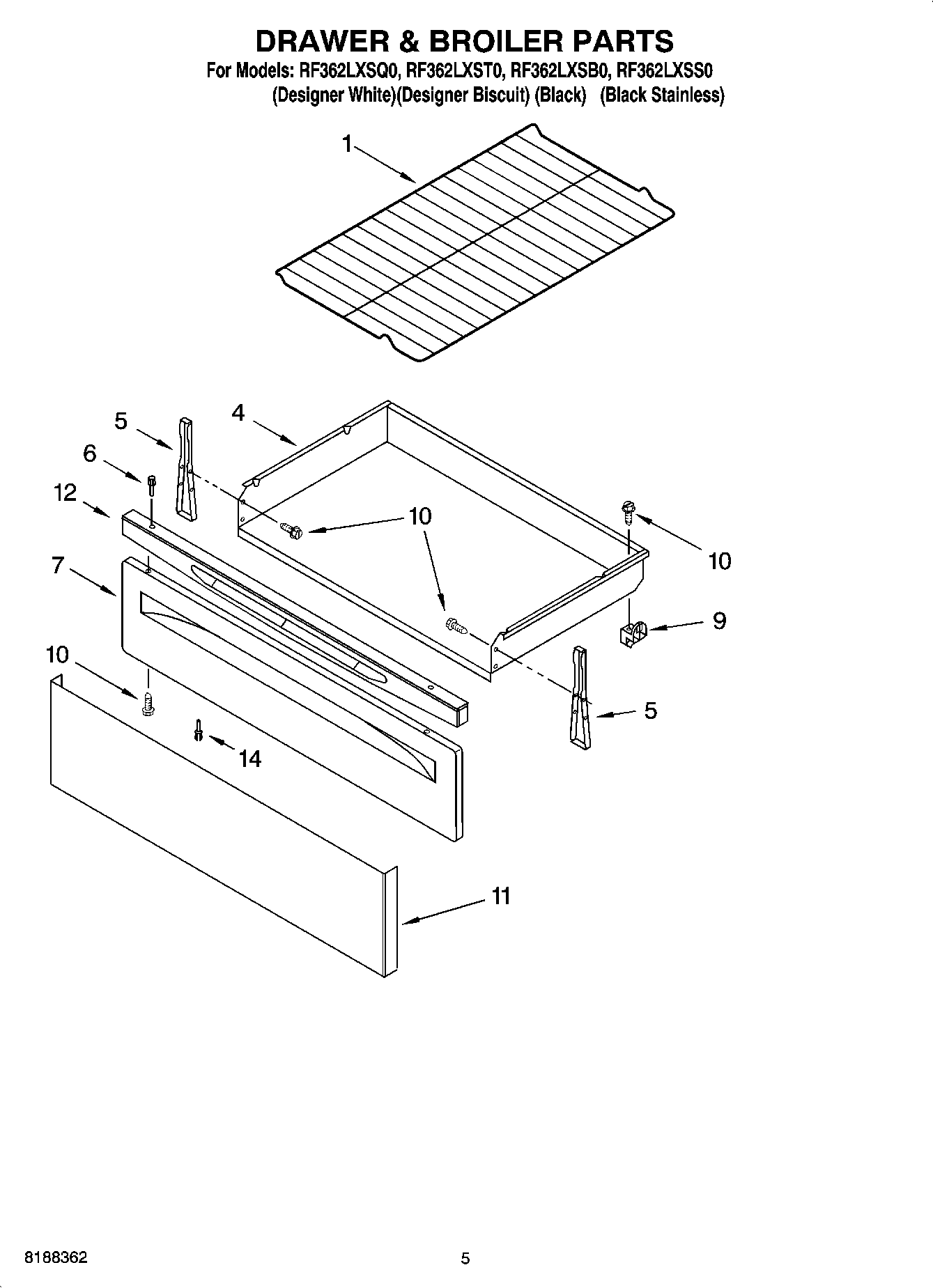 DRAWER & BROILER PARTS

For Models: RF362LXSQ0, RF362LXST0, RF362LXSB0, RF362LXSS0
(Designer White)(Designer Biscuit) (Black) (Black Stainless)

1

5

4

6

12

10

10

7

9

10

5

14

11

8188362

5