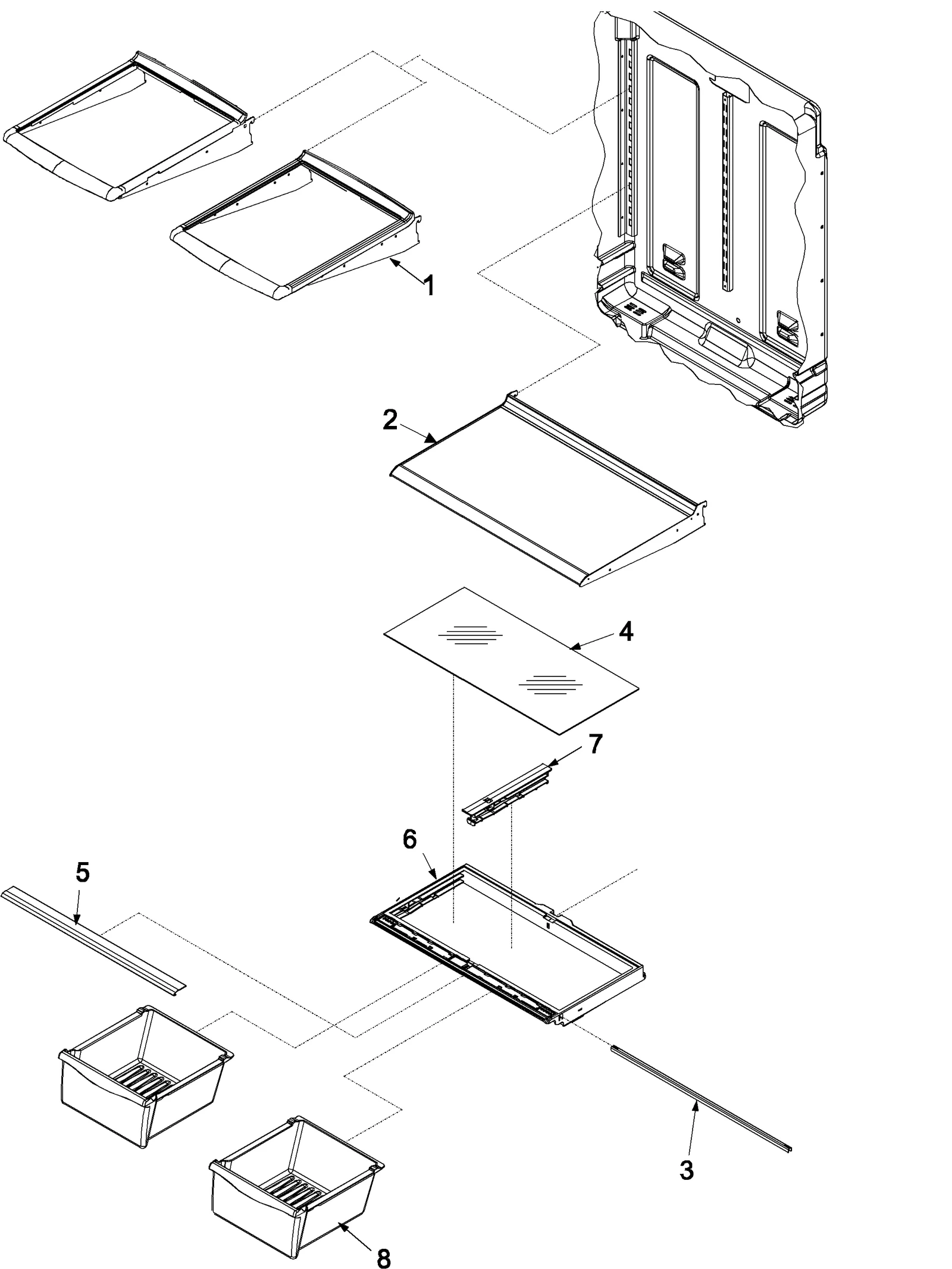 1

2

4

7

6

5

3

8