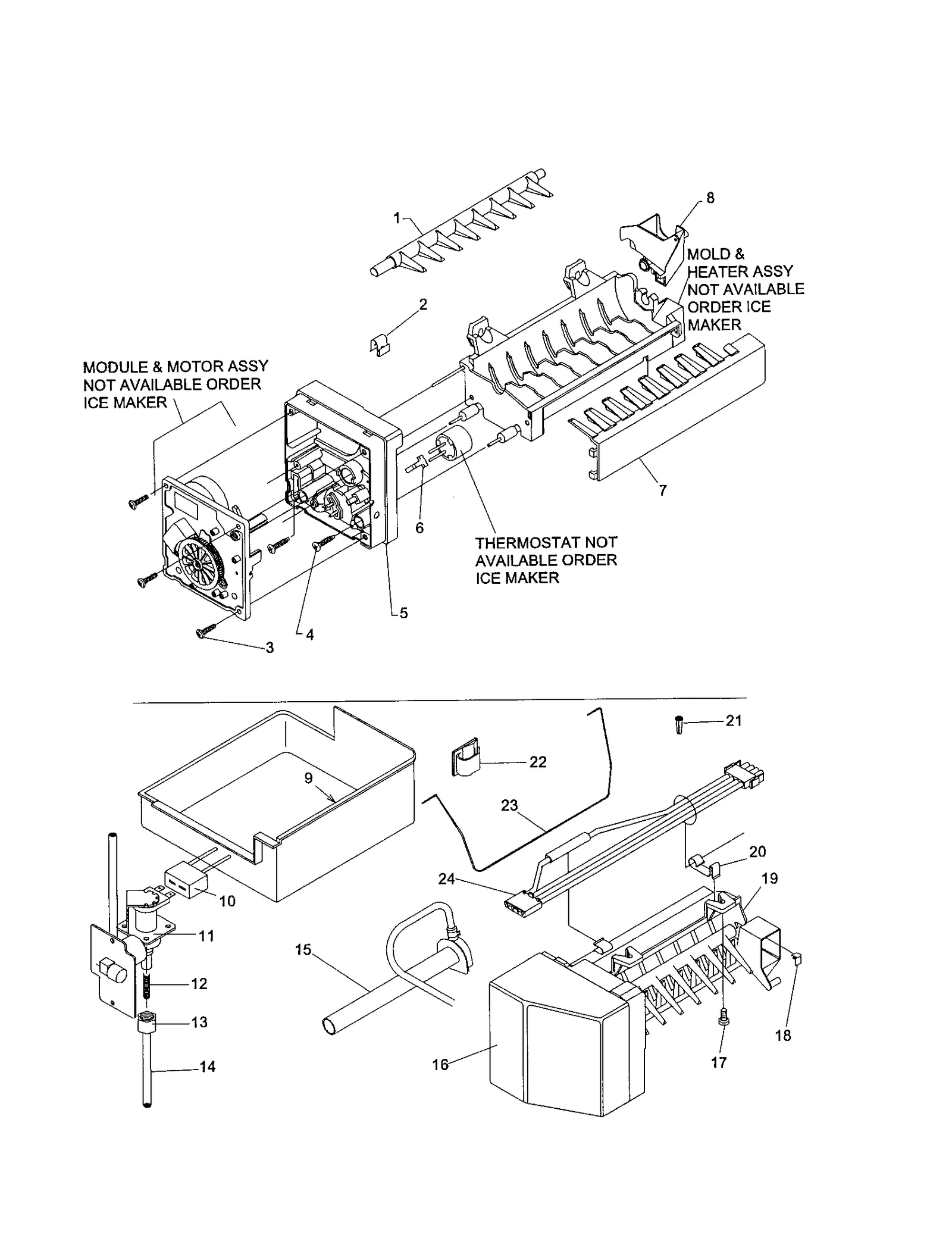 1

8

MOLD & HEATER ASSY NOT AVAILABLE ORDER ICE MAKER

2

MODULE & MOTOR ASSY NOT AVAILABLE ORDER ICE MAKER

7

6

THERMOSTAT NOT AVAILABLE ORDER ICE MAKER

5

4

3

21

22

9

23

20

24

19

10

11

15

12

13

18

14

16

17