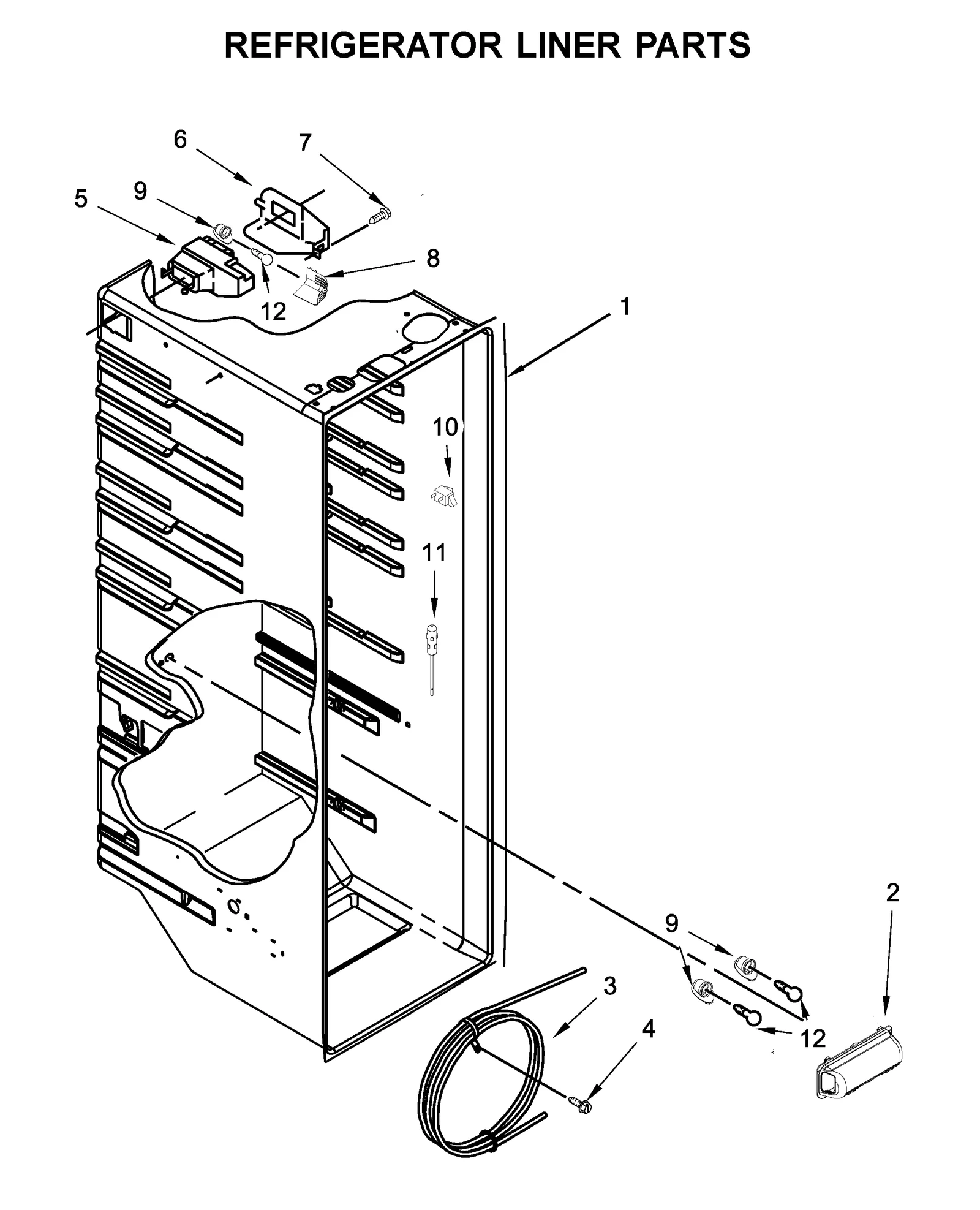 REFRIGERATOR LINER PARTS

6
7
5
9
8
12
1
10
11
2
9
3
4
12