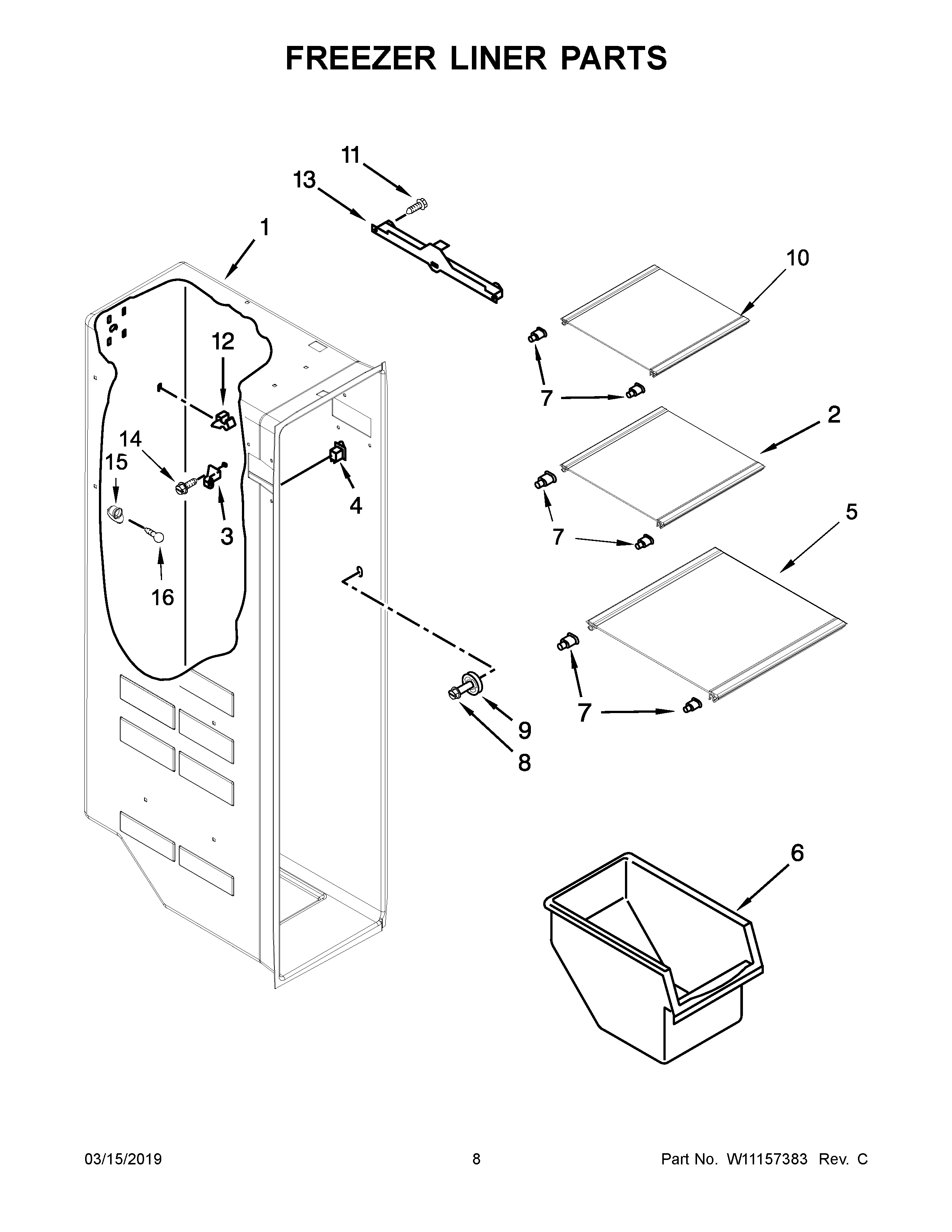 FREEZER LINER PARTS

11
13
1
10
12
7
2
14
15
4
3
7
5
16
7
9
8
6

03/15/2019
8
Part No. W11157383 Rev. C