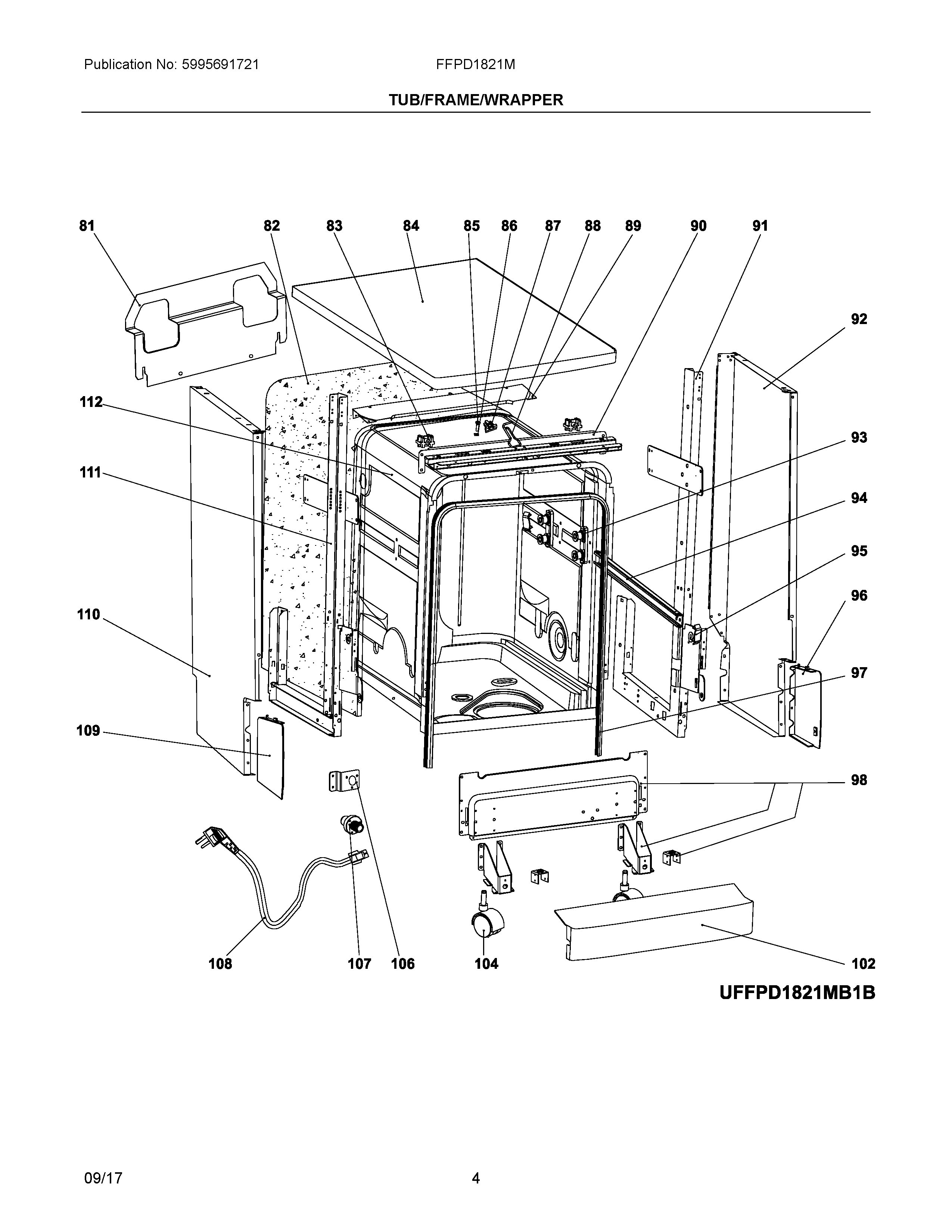 Publication No: 5995691721

FFPD1821M

TUB/FRAME/WRAPPER

81 82 83 84 85 86 87 88 89 90 91

92

112

93

111

94

95

96

110

97

109

98

108 107 106 104 102

UFFPD1821MB1B

09/17

4