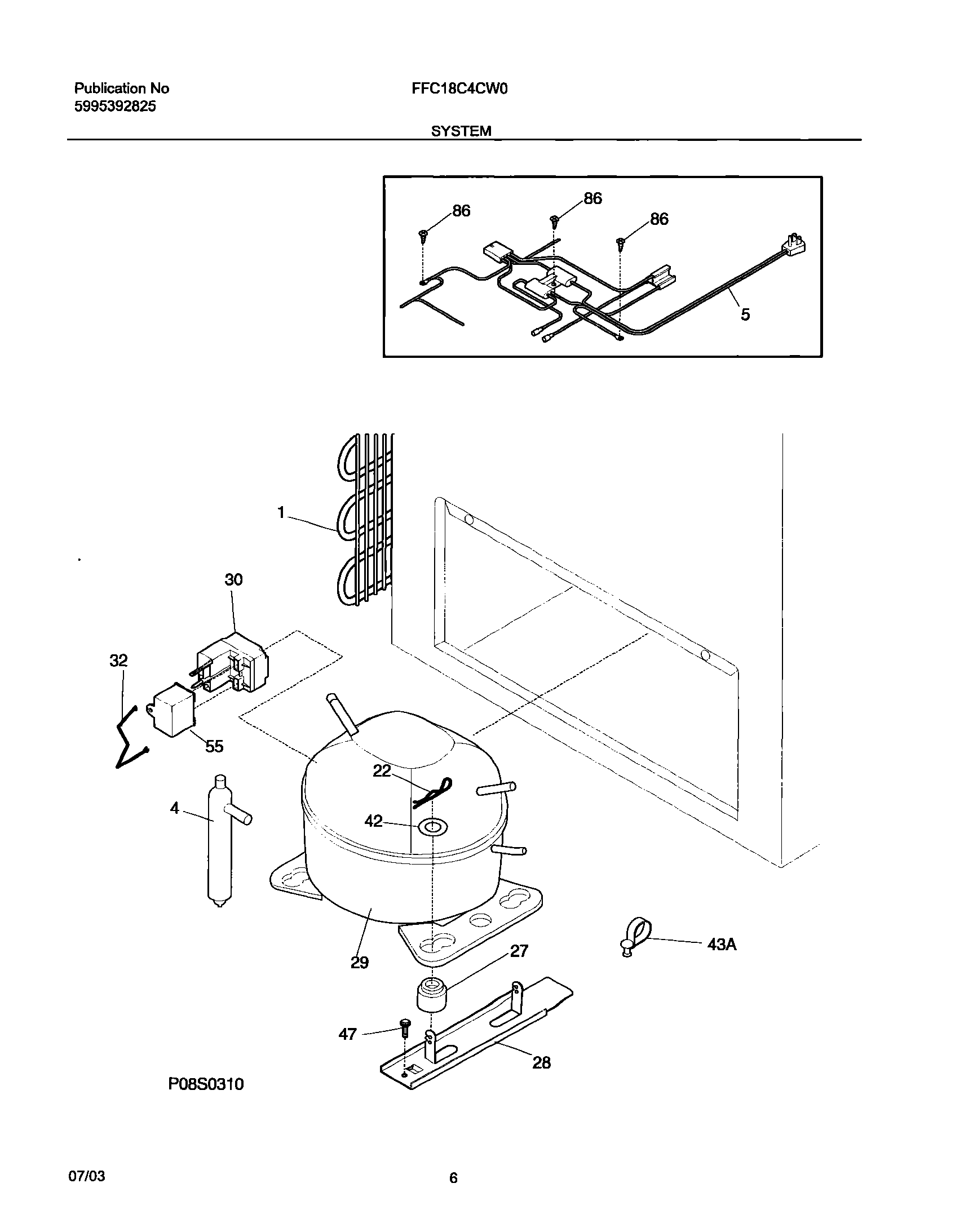 Publication No
5995392825

FFC18C4CW0

SYSTEM

86
86
86
5

1
30
32
55
22
4
42
29
27
43A
47
28

P08S0310

07/03

6