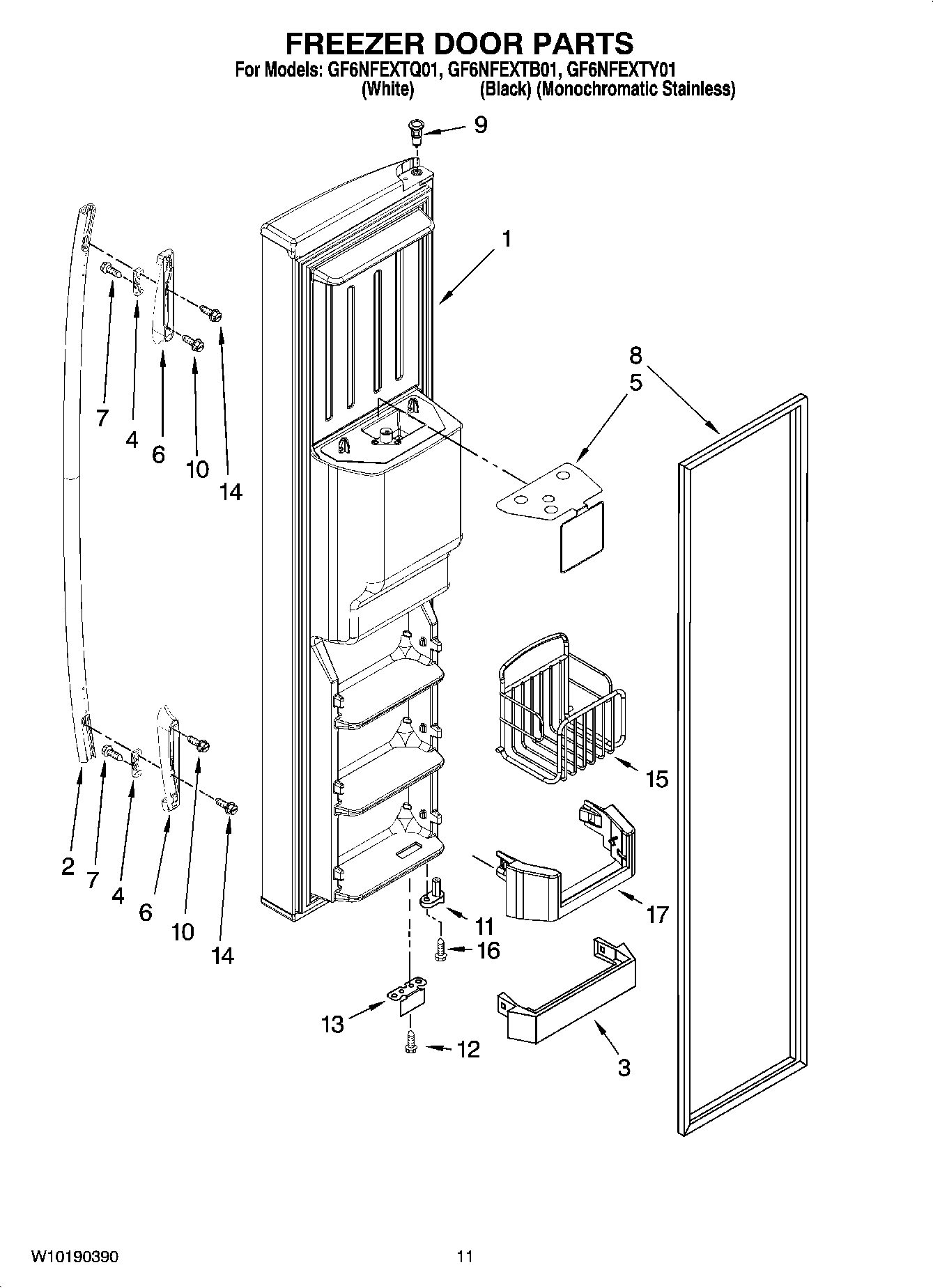 FREEZER DOOR PARTS
For Models: GF6NFEXTQ01, GF6NFEXTB01, GF6NFEXTY01
(White) (Black) (Monochromatic Stainless)

9
1
7
4
6
10
14
8
5
15
2
7
4
6
10
14
11
16
17
13
12
3

W10190390
11