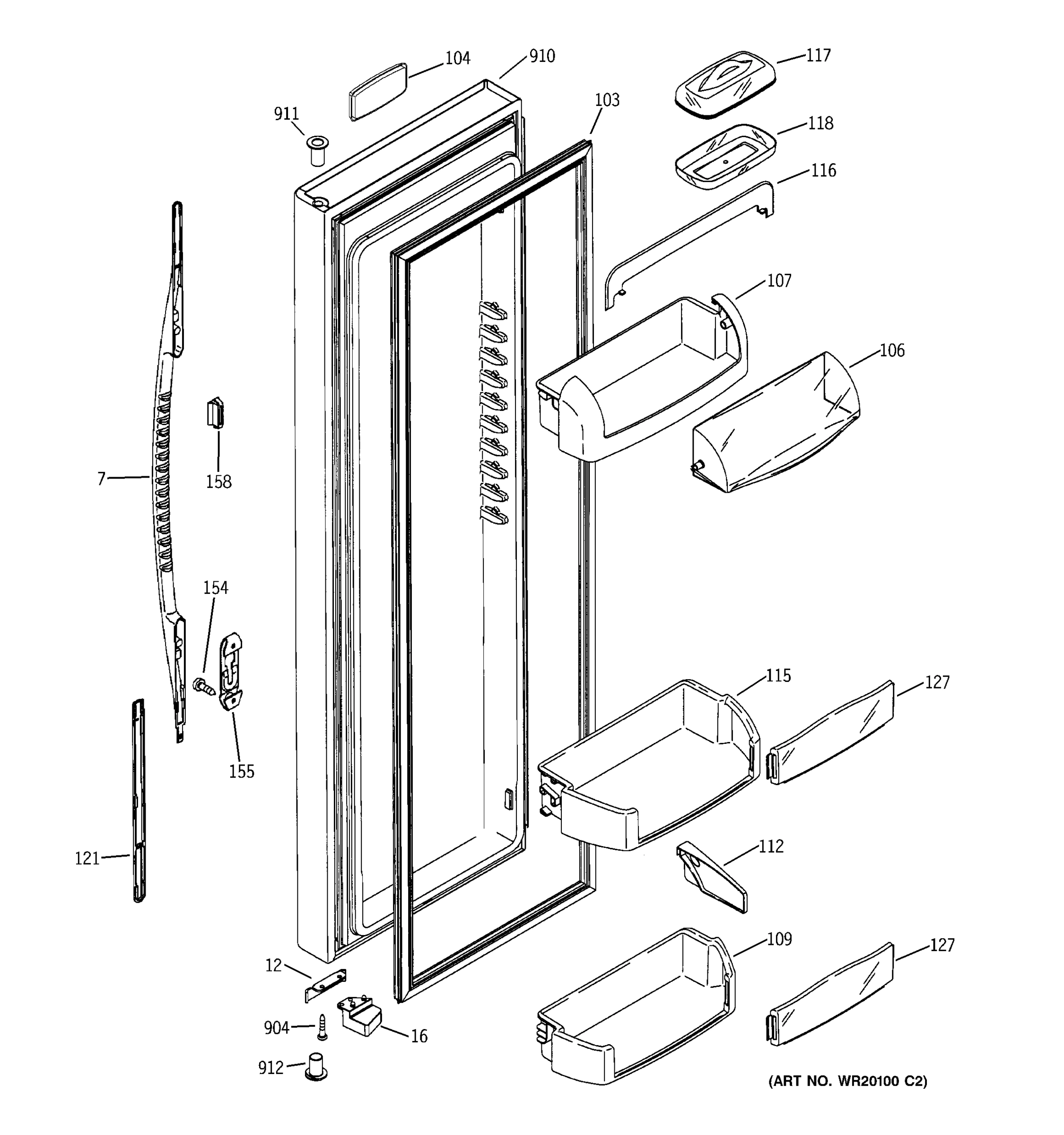 104
910
117
911
103
118
116
107
106
7
158
154
155
115
127
121
112
12
109
127
904
16
912
(ART NO. WR20100 C2)