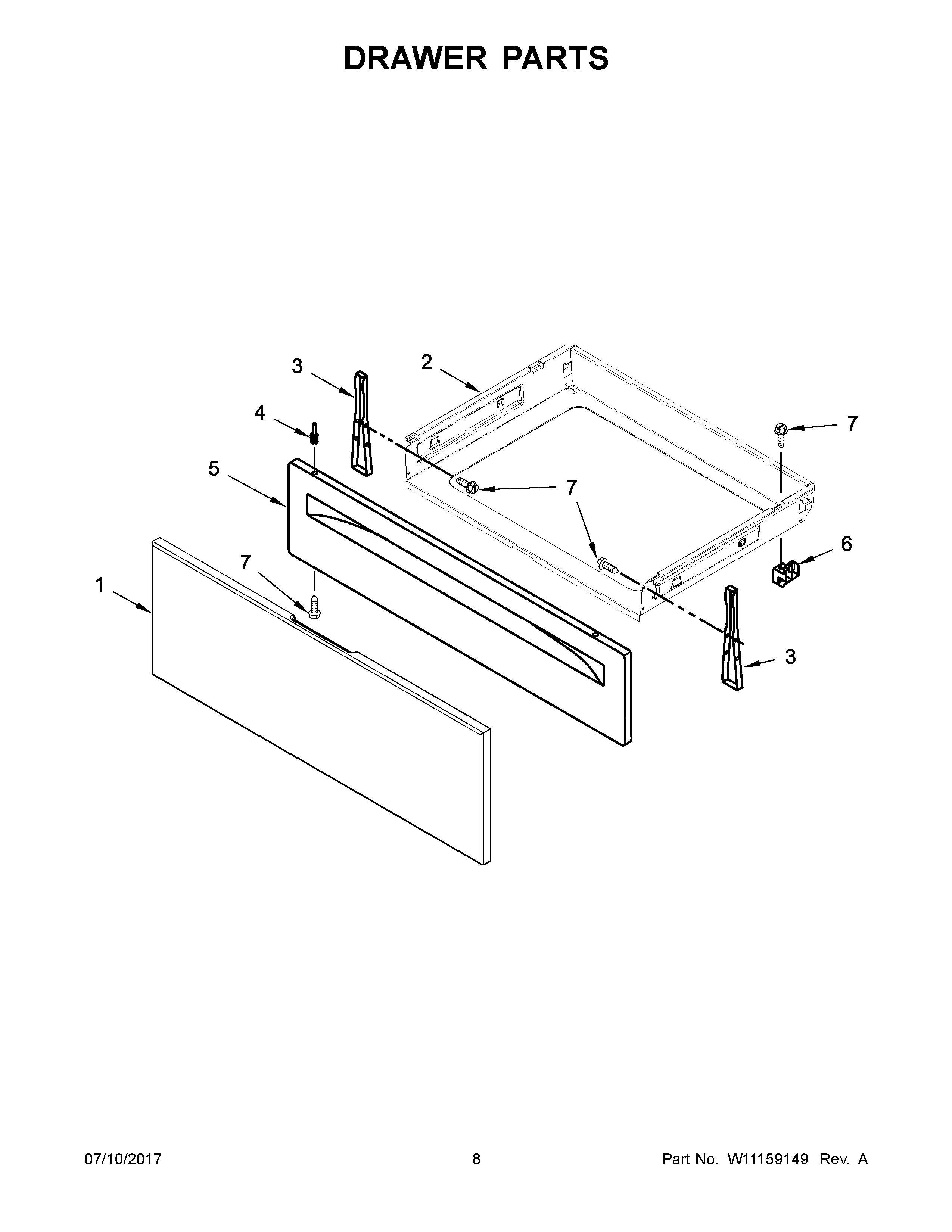 DRAWER PARTS

3
2
4
7
5
7
7
6
1
3

07/10/2017
8
Part No. W11159149 Rev. A