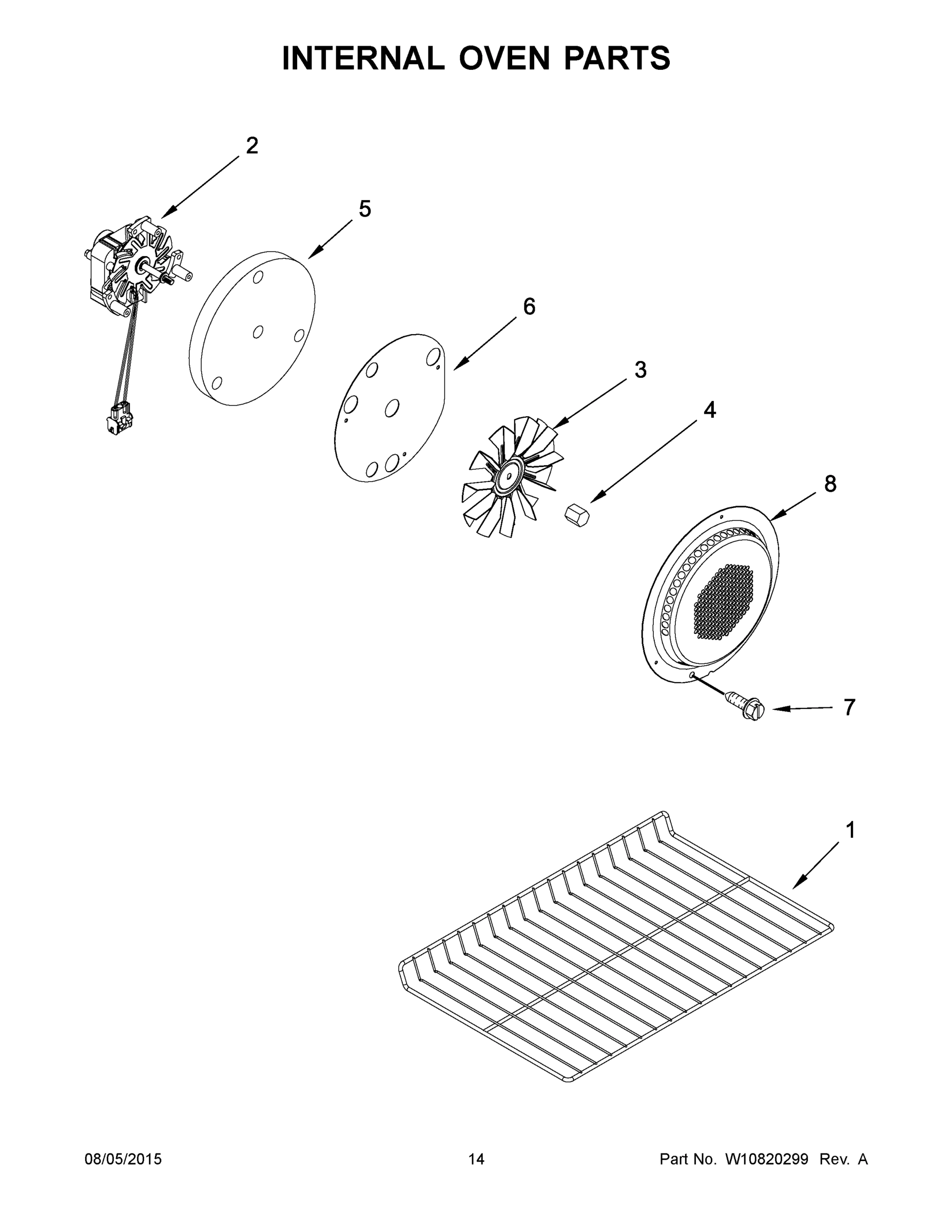 INTERNAL OVEN PARTS

2

5

6

3

4

8

7

1

08/05/2015

14

Part No. W10820299 Rev. A