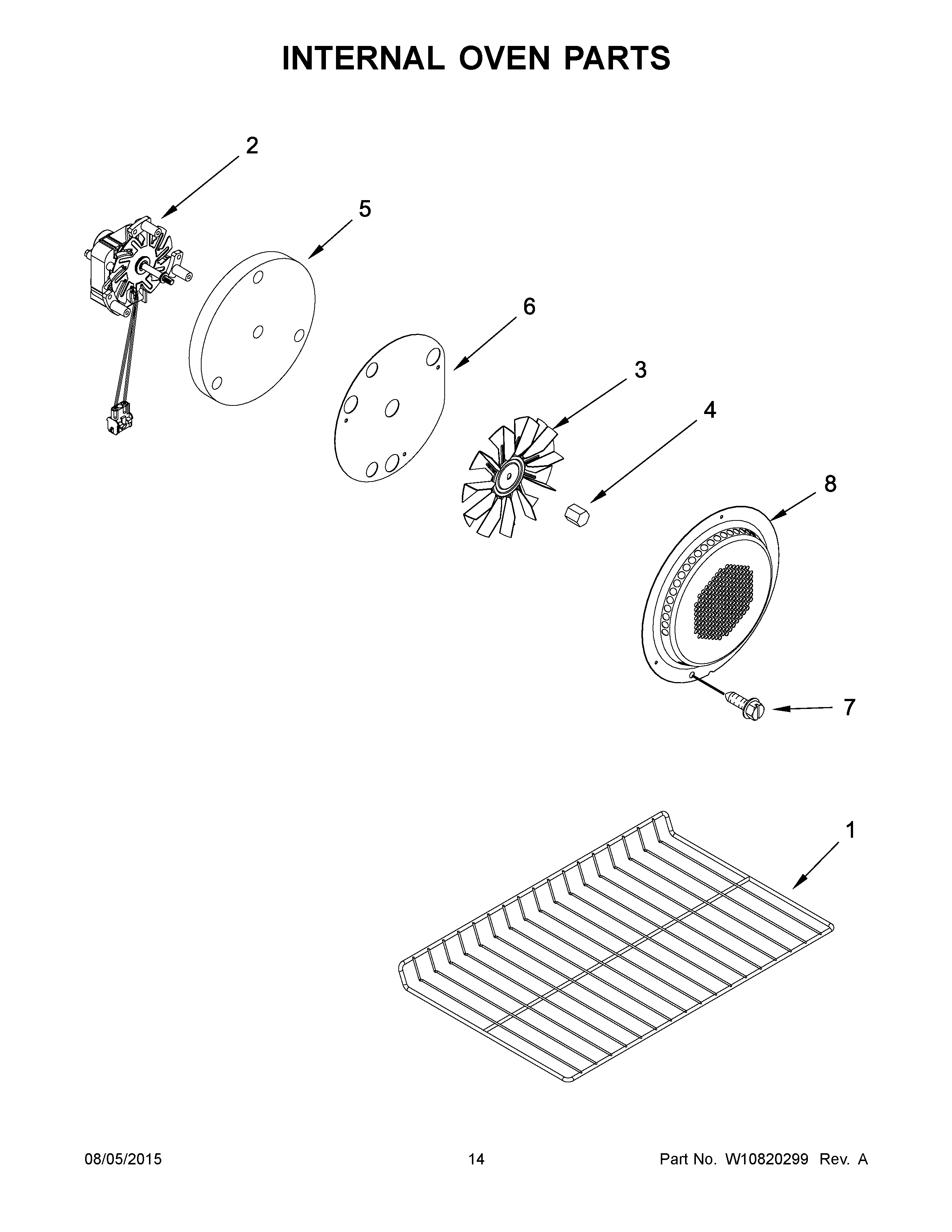 INTERNAL OVEN PARTS

2

5

6

3

4

8

7

1

08/05/2015

14

Part No. W10820299 Rev. A