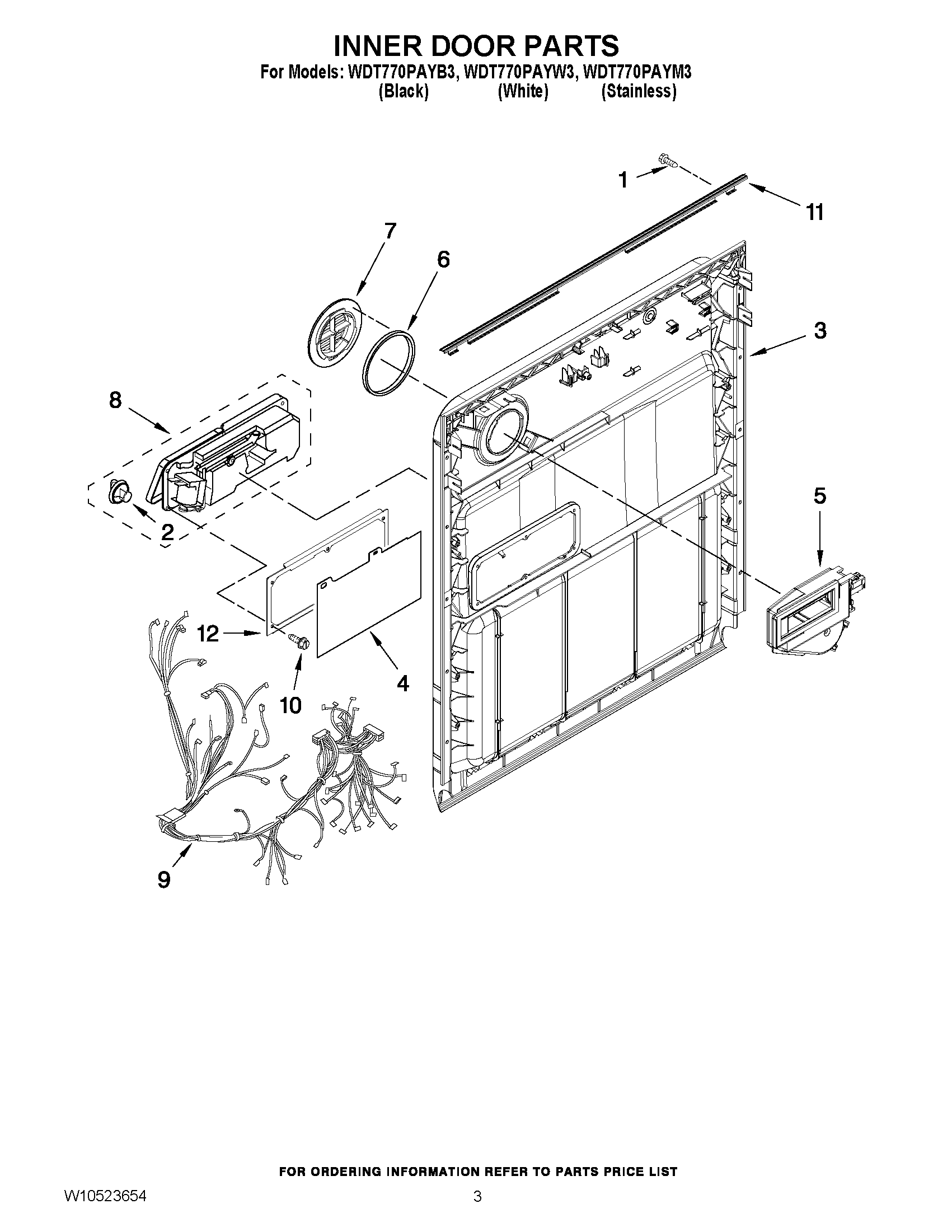 INNER DOOR PARTS
For Models: WDT770PAYB3, WDT770PAYW3, WDT770PAYM3
(Black) (White) (Stainless)

1
11
7
6
3
8
2
5
12
10
4
9

FOR ORDERING INFORMATION REFER TO PARTS PRICE LIST

W10523654
3