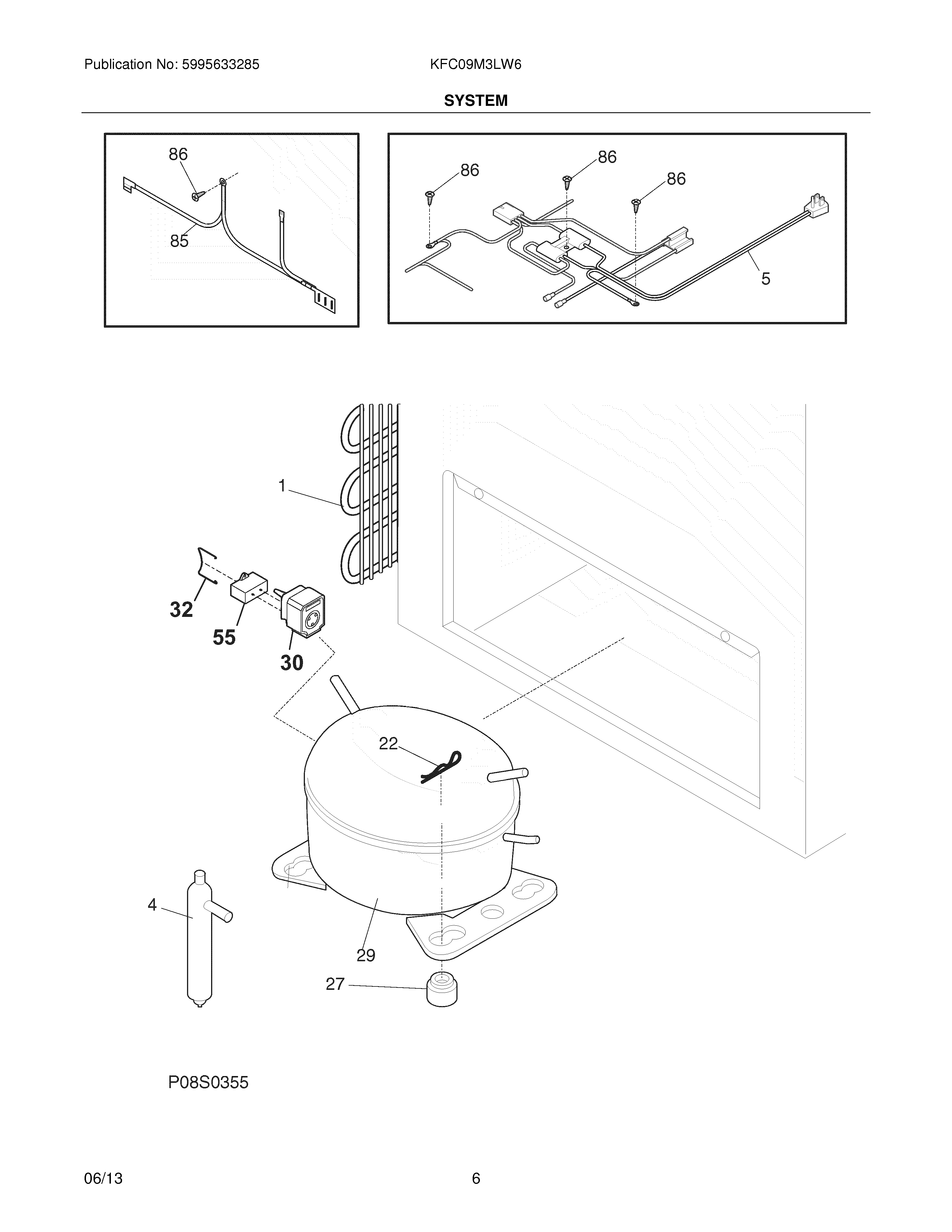 Publication No: 5995633285

KFC09M3LW6

SYSTEM

86

85

86

86

86

5

1

32

55

30

22

4

29

27

P08S0355

06/13

6