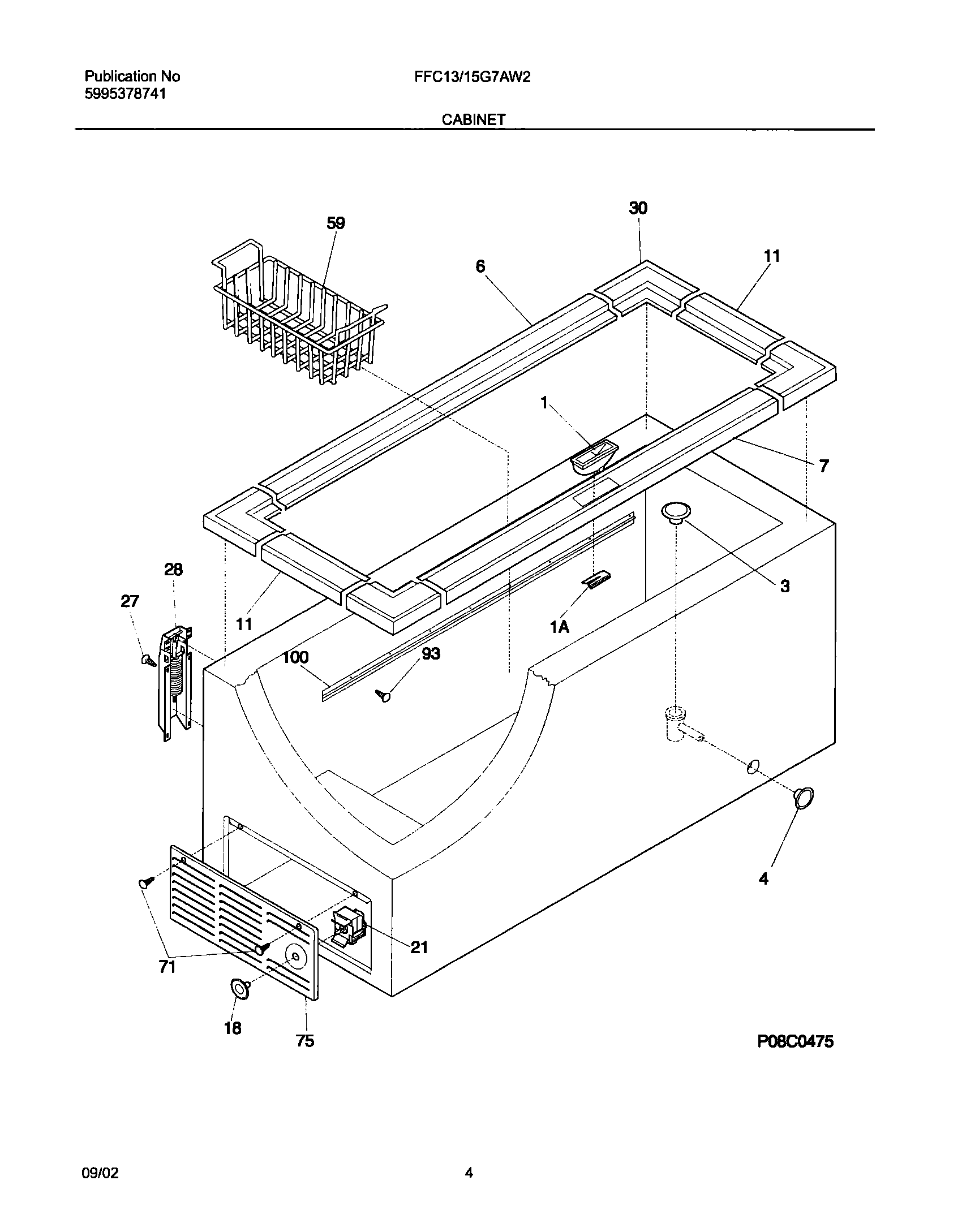 Publication No
5995378741

FFC13/15G7AW2

CABINET

59
30
6
11
1
7
3
28
27
11
1A
100
93
4
21
71
18
75

P08C0475

09/02

4