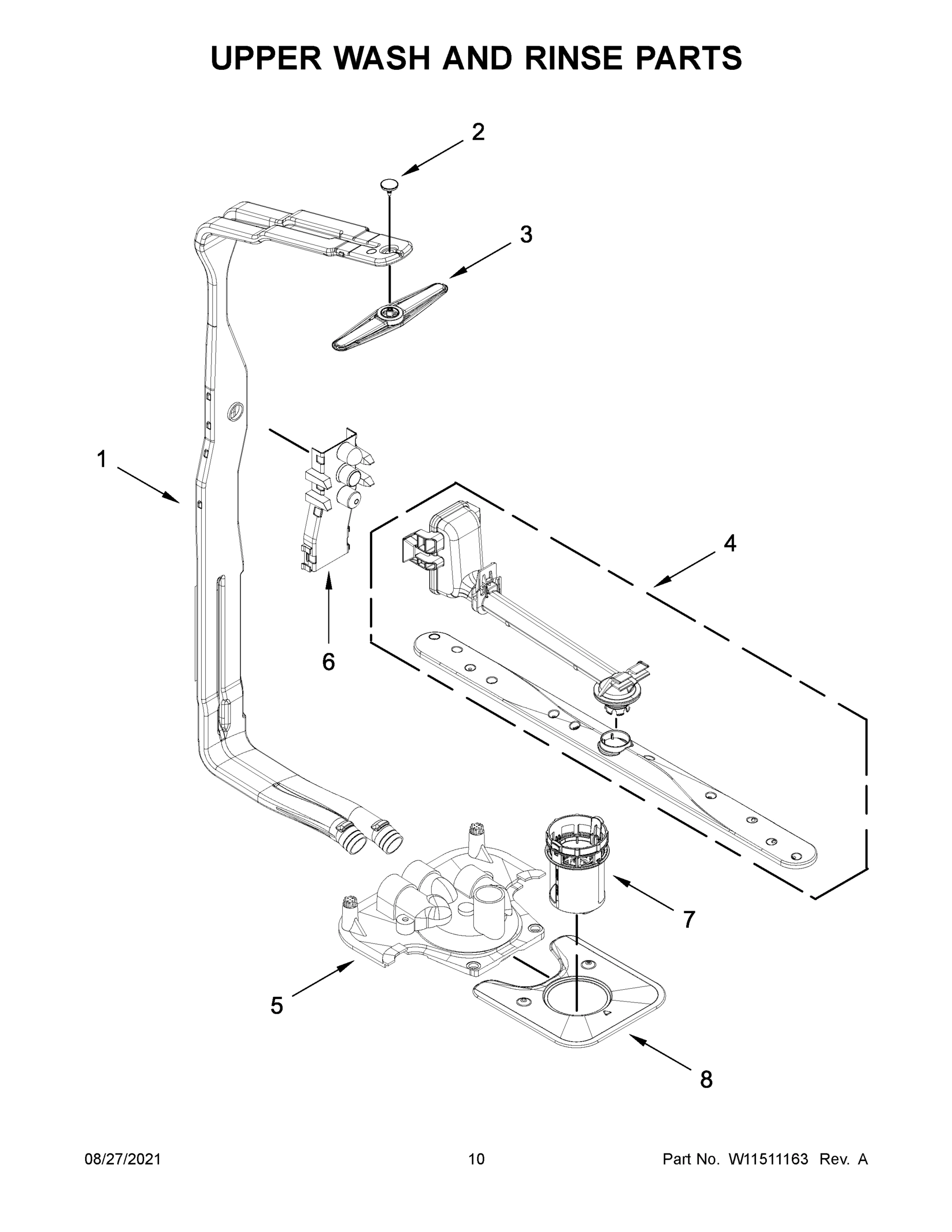 UPPER WASH AND RINSE PARTS

2

3

1

4

6

7

5

8

08/27/2021

10

Part No. W11511163 Rev. A