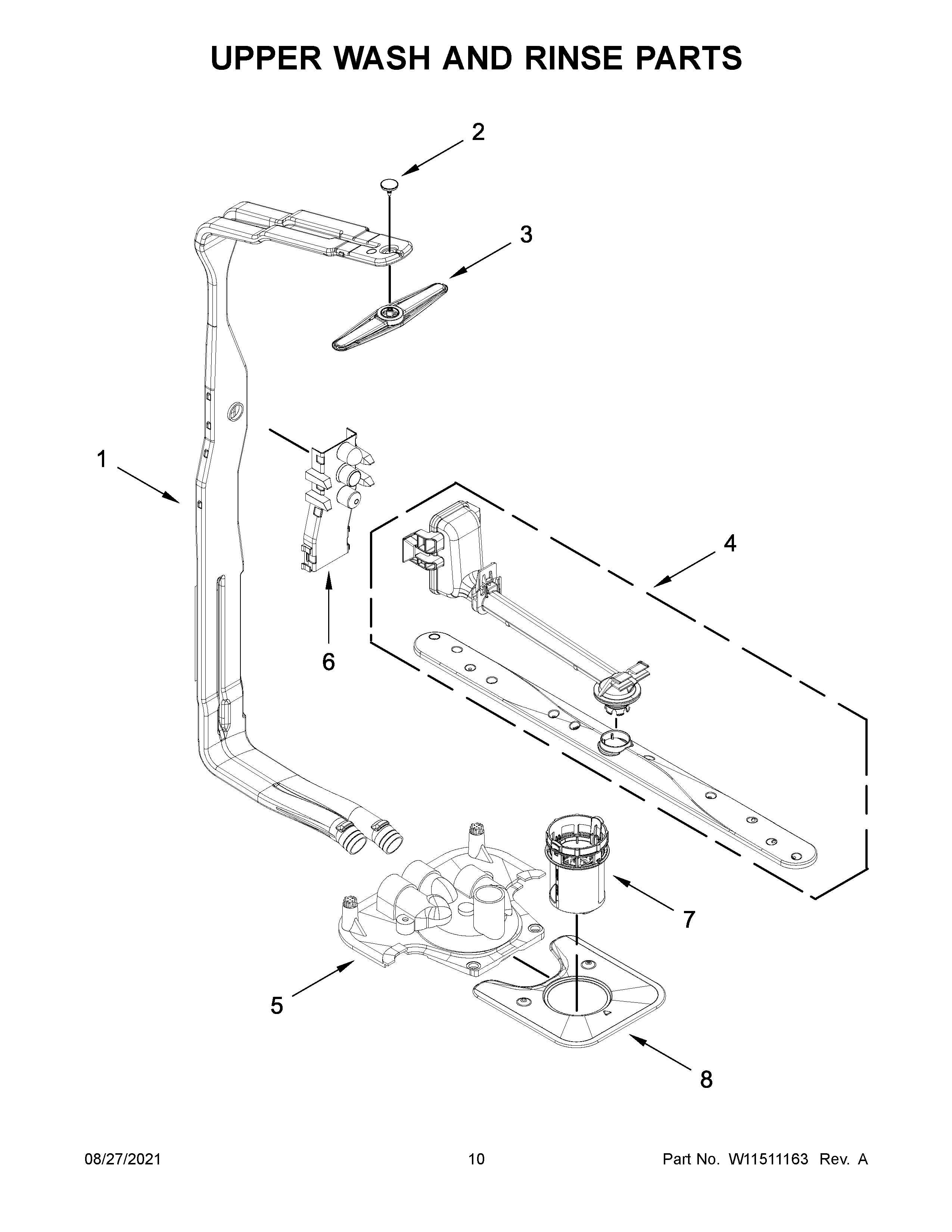 UPPER WASH AND RINSE PARTS

2

3

1

4

6

7

5

8

08/27/2021

10

Part No. W11511163 Rev. A