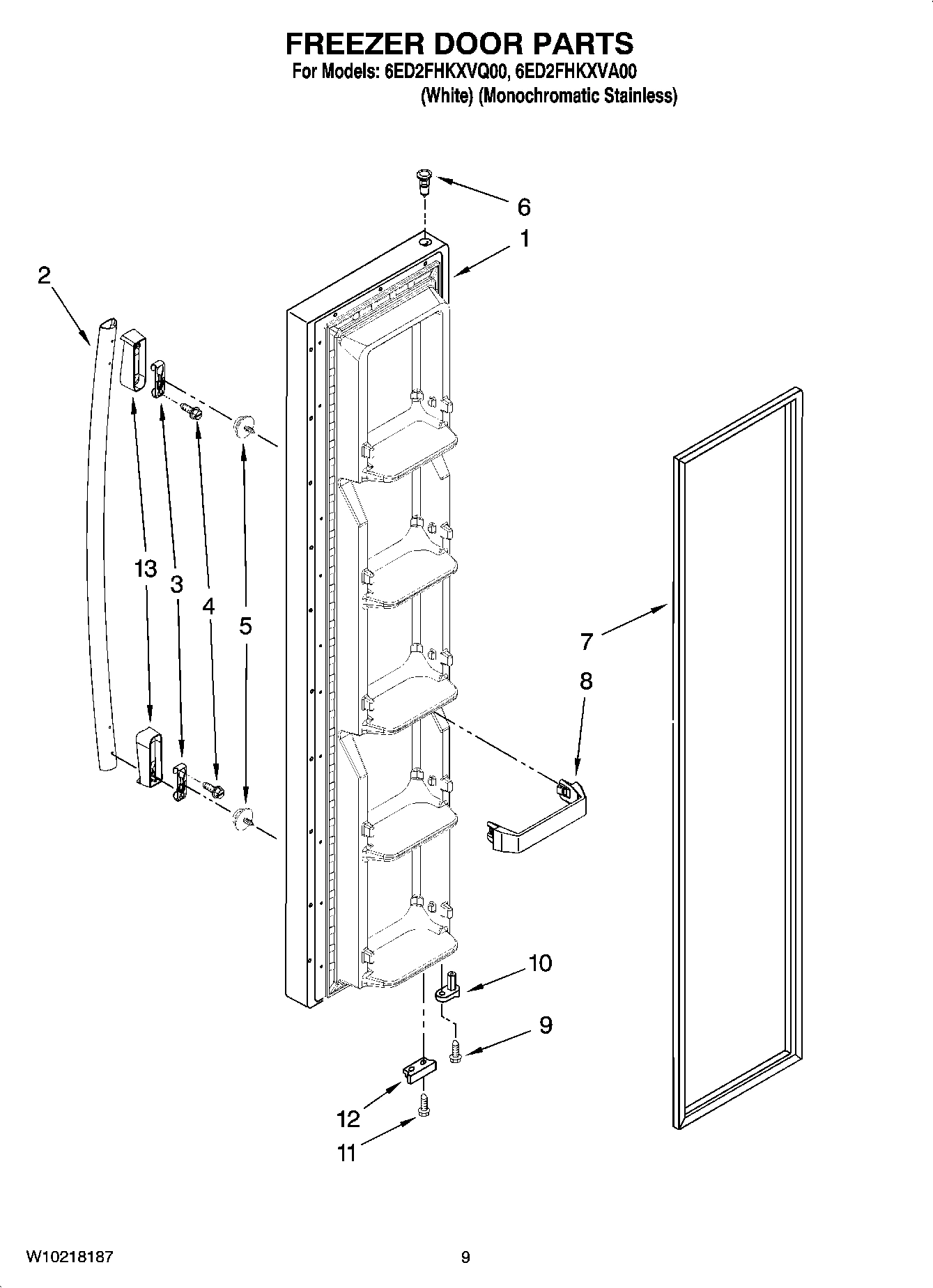 FREEZER DOOR PARTS
For Models: 6ED2FHKXVQ00, 6ED2FHKXVA00
(White) (Monochromatic Stainless)

6
1
2
13
3
4
5
7
8
10
9
12
11

W10218187
9