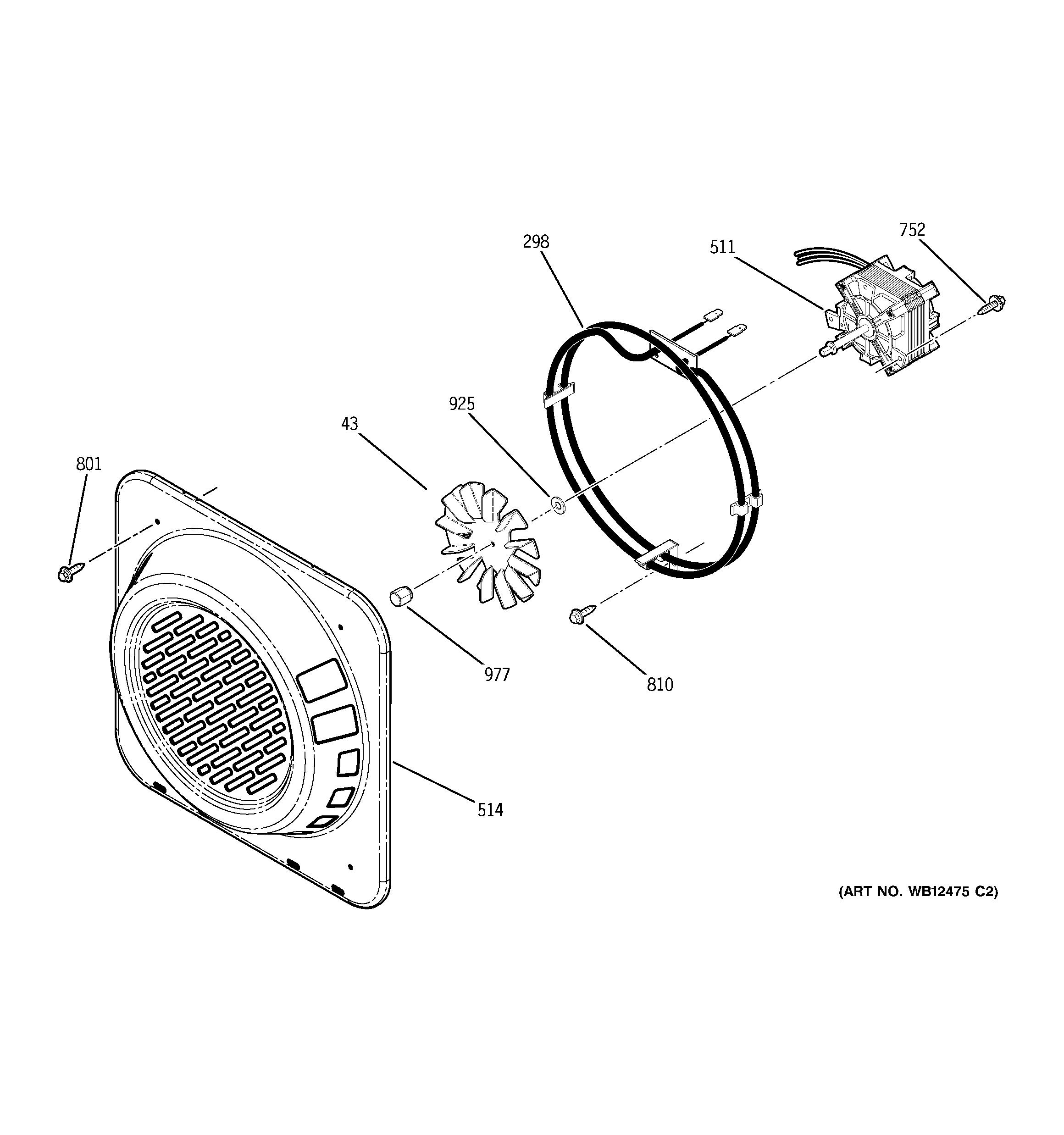 752
298
511
925
43
801
977
810
514
(ART NO. WB12475 C2)