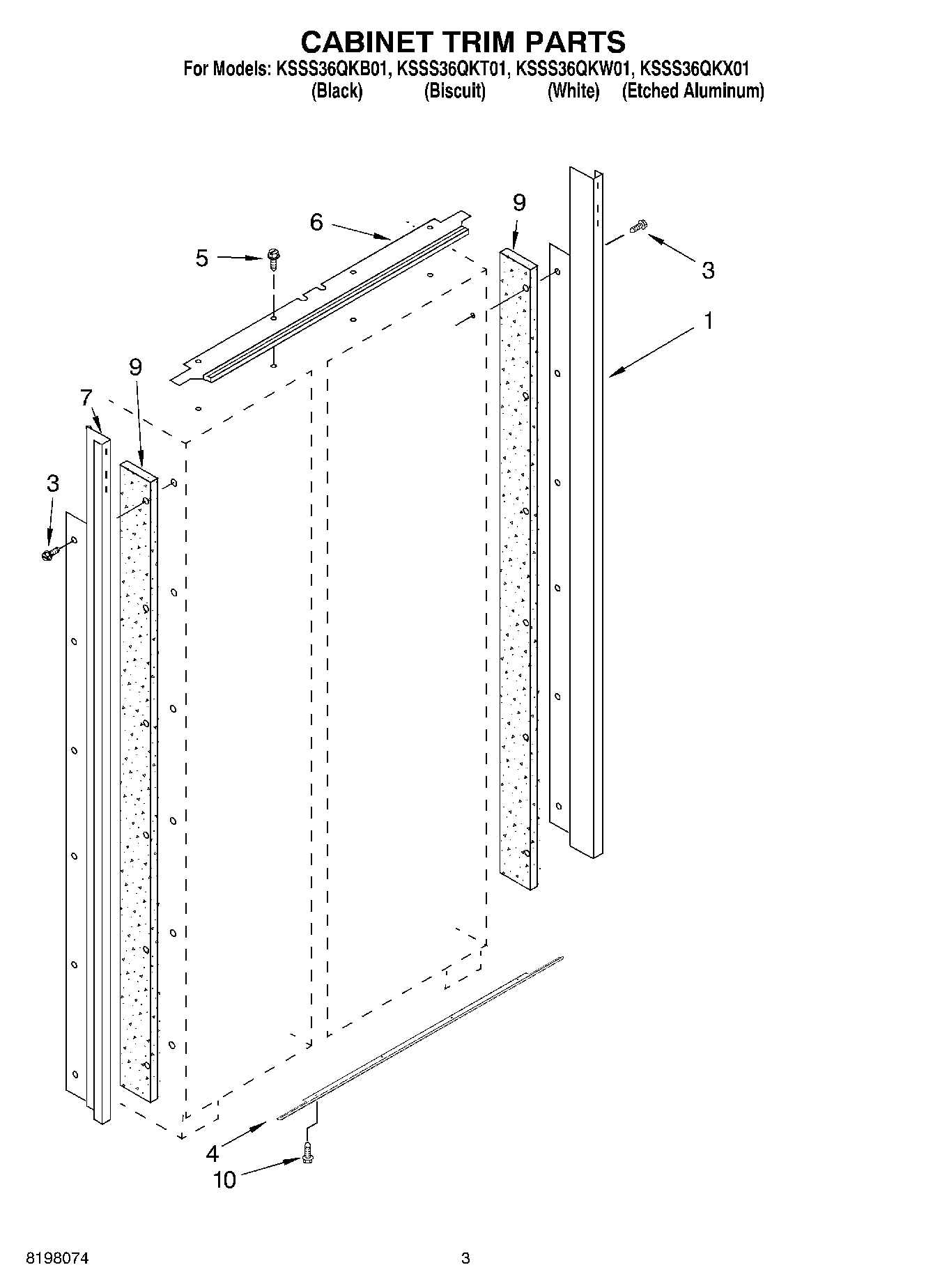 CABINET TRIM PARTS
For Models: KSSS36QKB01, KSSS36QKT01, KSSS36QKW01, KSSS36QKX01
(Black) (Biscuit) (White) (Etched Aluminum)

9
6
5
3
1
9
7
3
4
10

8198074
3