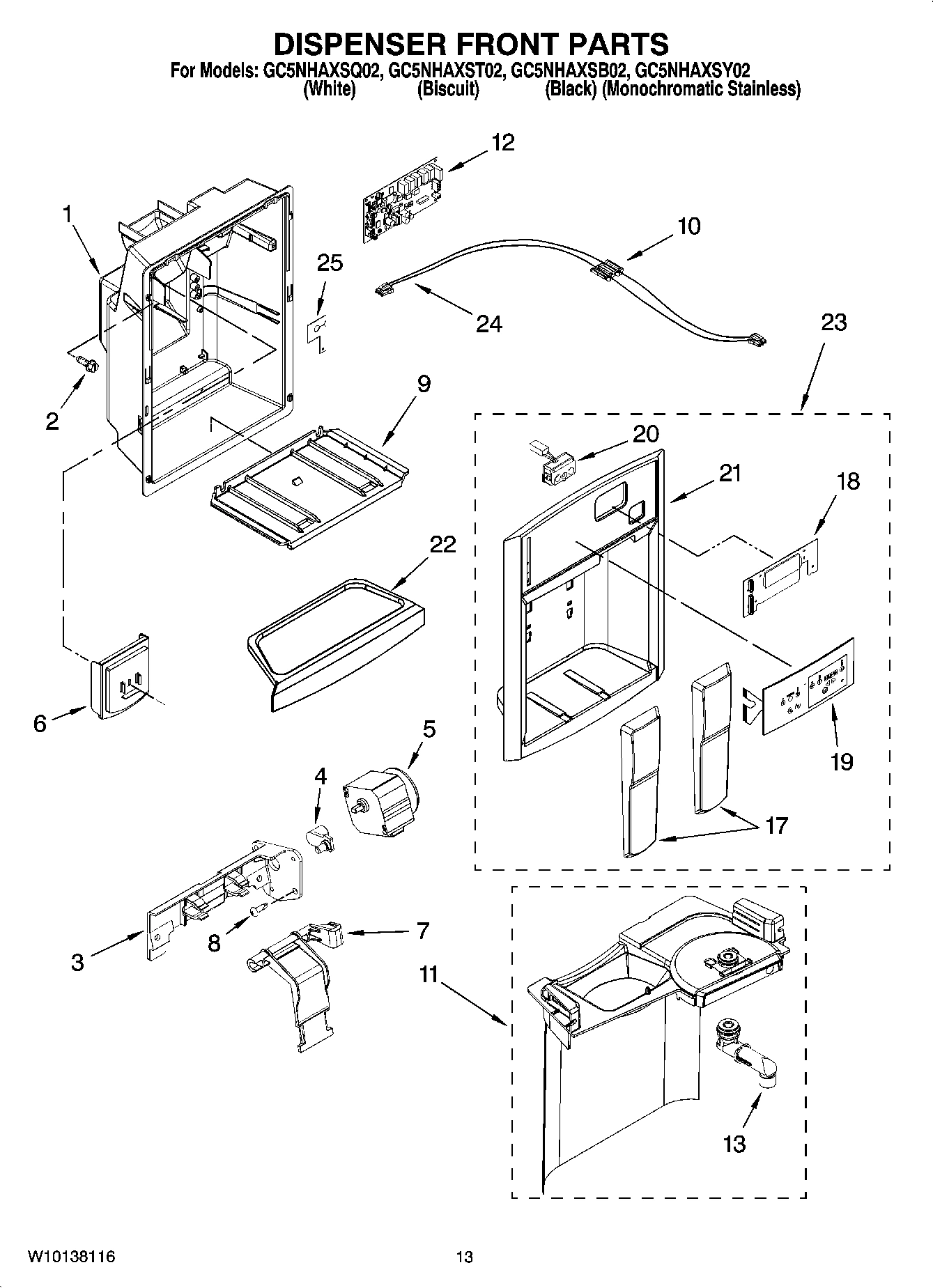 DISPENSER FRONT PARTS
For Models: GC5NHAXSQ02, GC5NHAXST02, GC5NHAXSB02, GC5NHAXSY02
(White) (Biscuit) (Black) (Monochromatic Stainless)

12
1
10
25
24
23
2
9
20
21
18
22
6
5
19
4
17
3
8
7
11
13

W10138116
13