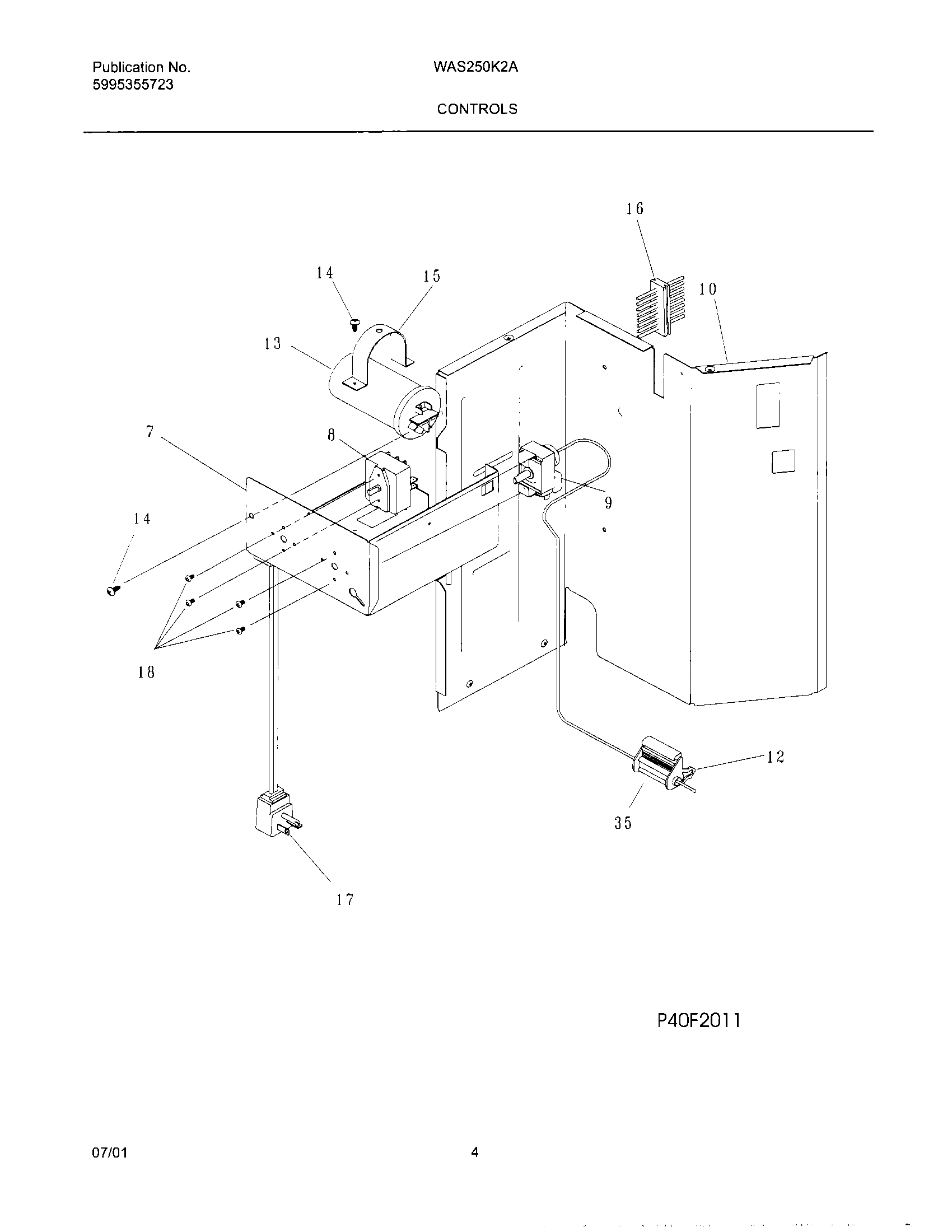 Publication No.
5995355723

WAS250K2A

CONTROLS

16

14

15

10

13

7

8

9

14

18

12

35

17

P40F2011

07/01

4