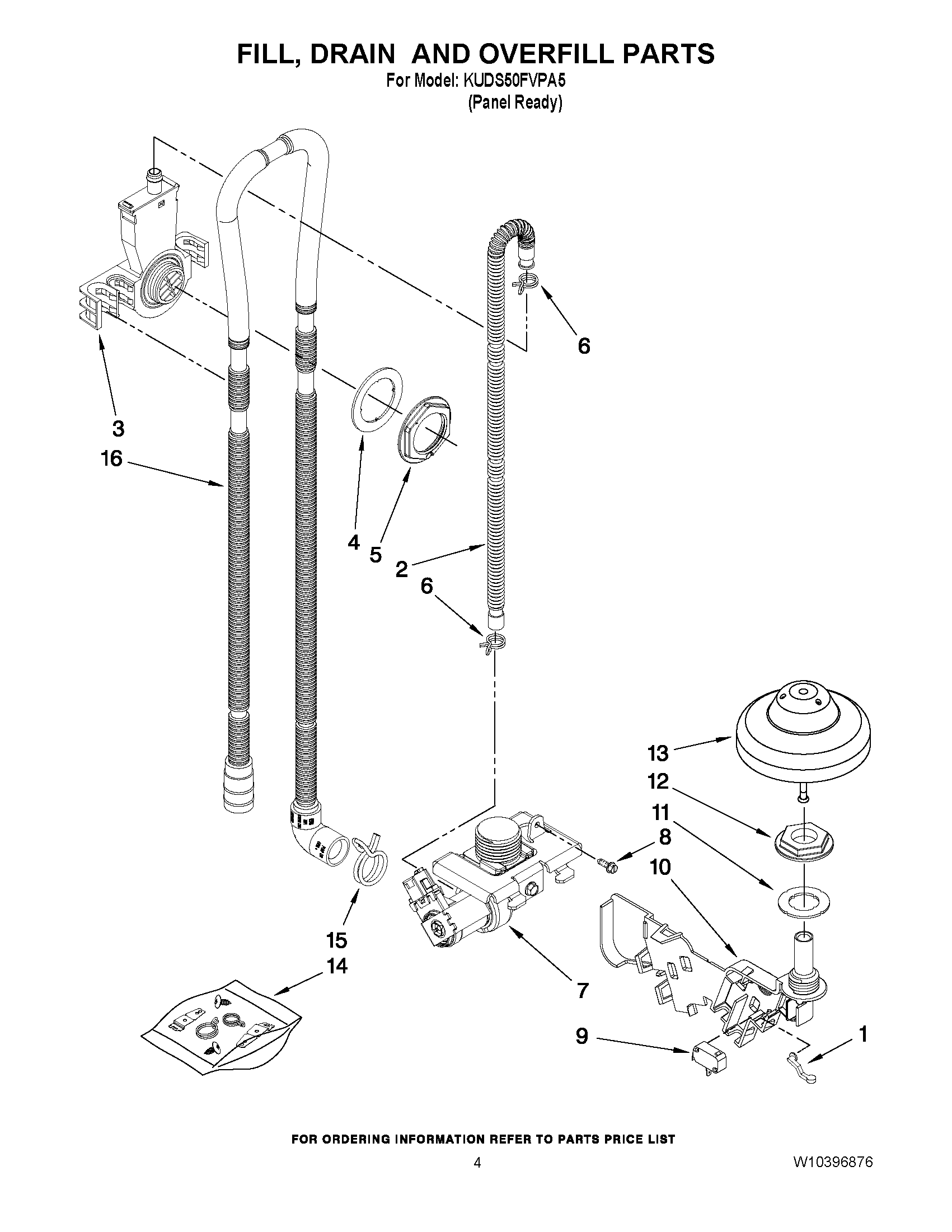 FILL, DRAIN AND OVERFILL PARTS
For Model: KUDS50FVPA5
(Panel Ready)

6
3
16
4
5
2
6
13
12
11
8
10
15
14
7
9
1

FOR ORDERING INFORMATION REFER TO PARTS PRICE LIST

4

W10396876