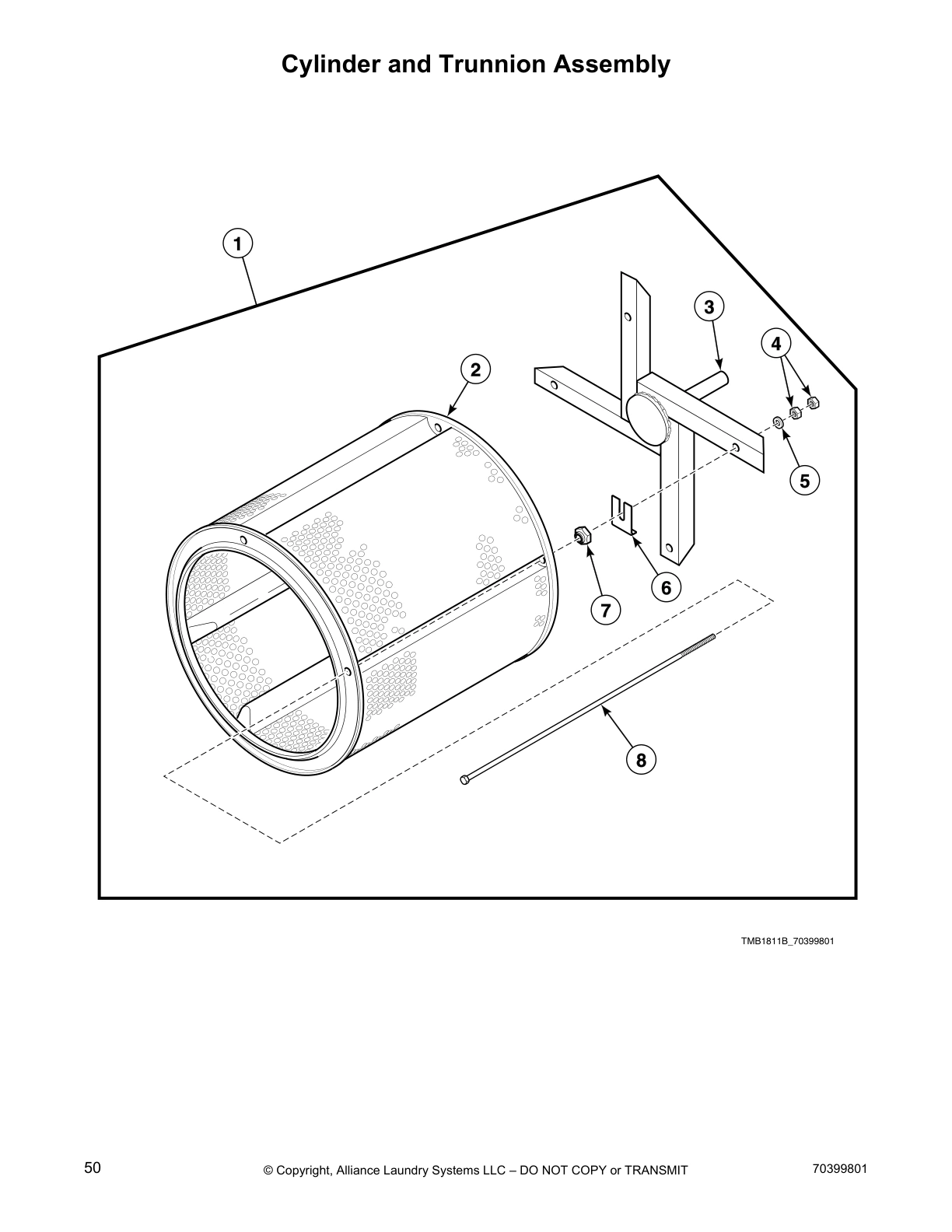 Cylinder and Trunnion Assembly

1

2

3

4

5

6

7

8

TMB1811B_70399801

50

© Copyright, Alliance Laundry Systems LLC – DO NOT COPY or TRANSMIT

70399801