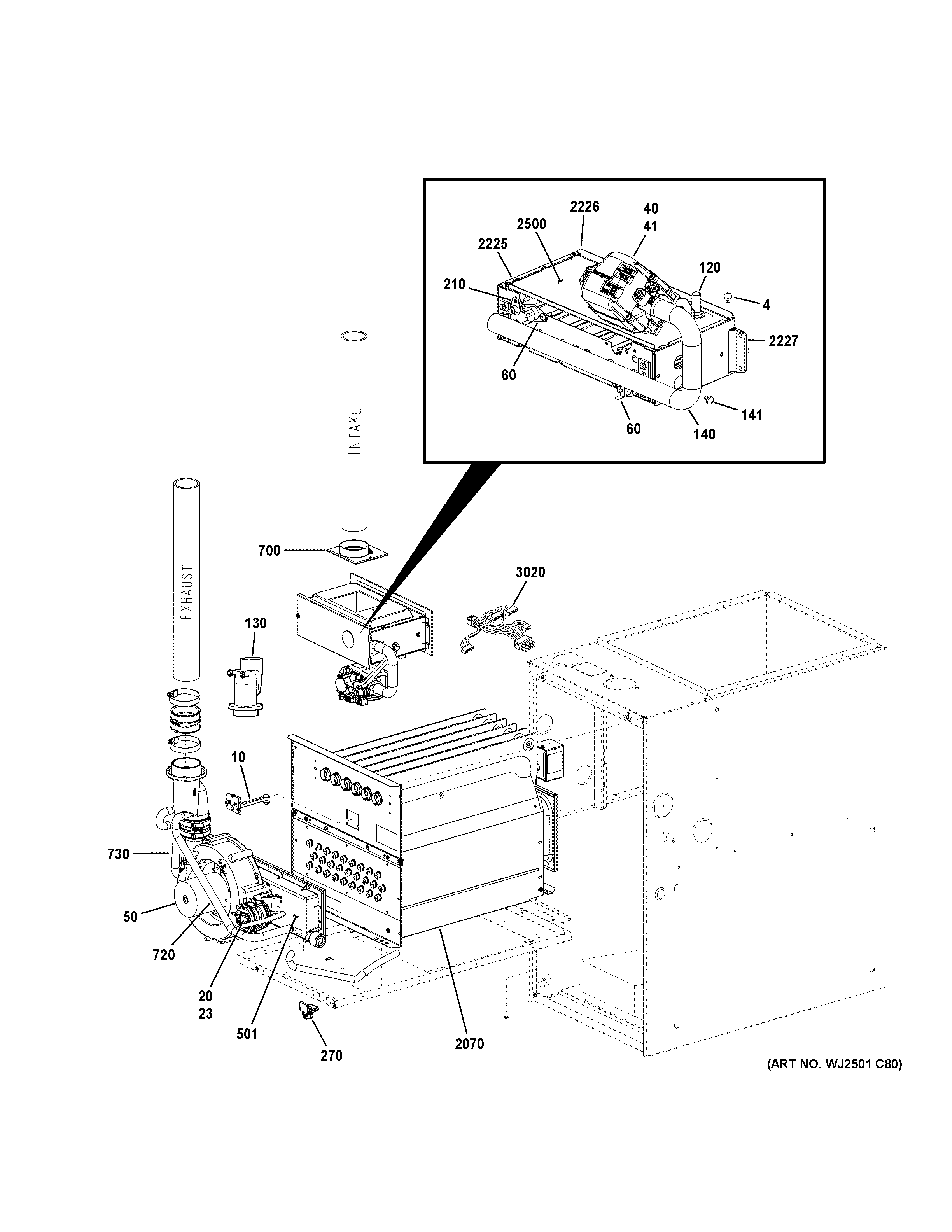 2226
40
41
2500
2225
120
210
4
2227
60
141
60
140
INTAKE
EXHAUST
700
3020
130
10
730
50
720
20
23
501
270
2070
(ART NO. WJ2501 C80)