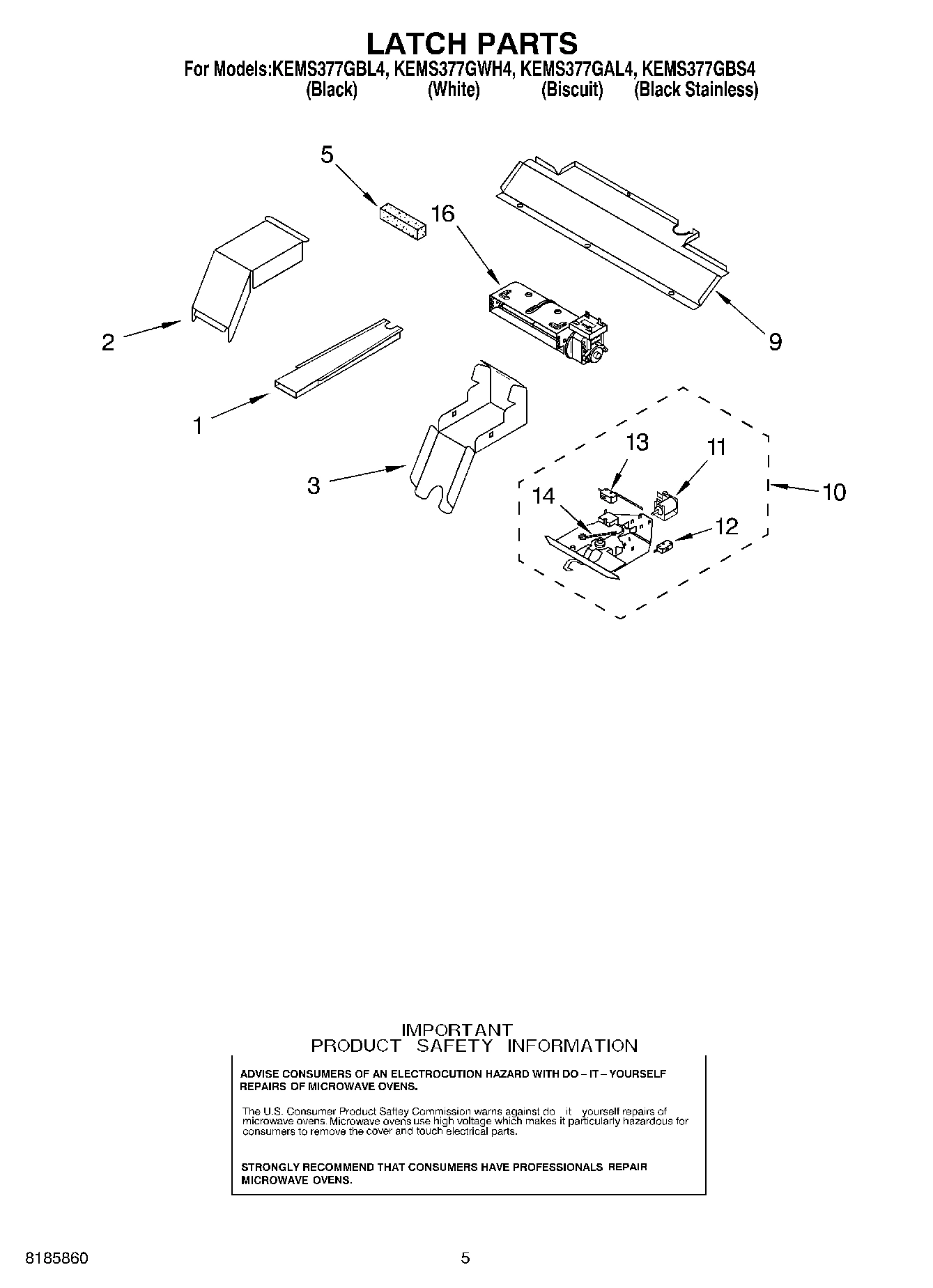 LATCH PARTS

For Models:KEMS377GBL4, KEMS377GWH4, KEMS377GAL4, KEMS377GBS4
(Black) (White) (Biscuit) (Black Stainless)

5

16

2

9

1

3

13

11

14

10

12

IMPORTANT
PRODUCT SAFETY INFORMATION

ADVISE CONSUMERS OF AN ELECTROCUTION HAZARD WITH DO – IT – YOURSELF REPAIRS OF MICROWAVE OVENS.

The U.S. Consumer Product Saftey Commission warns against do it yourself repairs of microwave ovens. Microwave ovens use high voltage which makes it particularly hazardous for consumers to remove the cover and touch electrical parts.

STRONGLY RECOMMEND THAT CONSUMERS HAVE PROFESSIONALS REPAIR MICROWAVE OVENS.

8185860

5