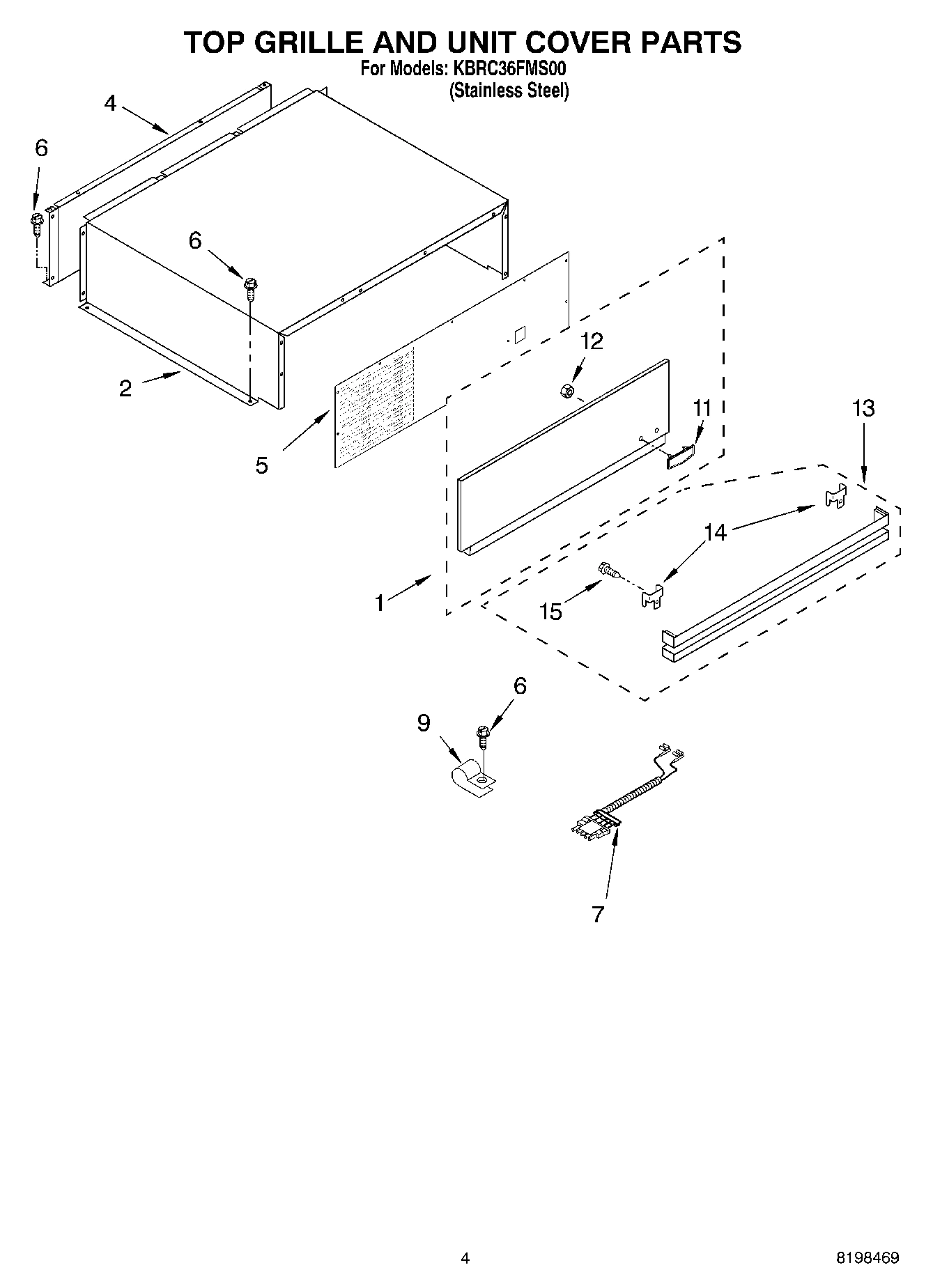 TOP GRILLE AND UNIT COVER PARTS
For Models: KBRC36FMS00
(Stainless Steel)

4
6
6
2
5
12
11
13
14
1
15
6
9
7

4

8198469