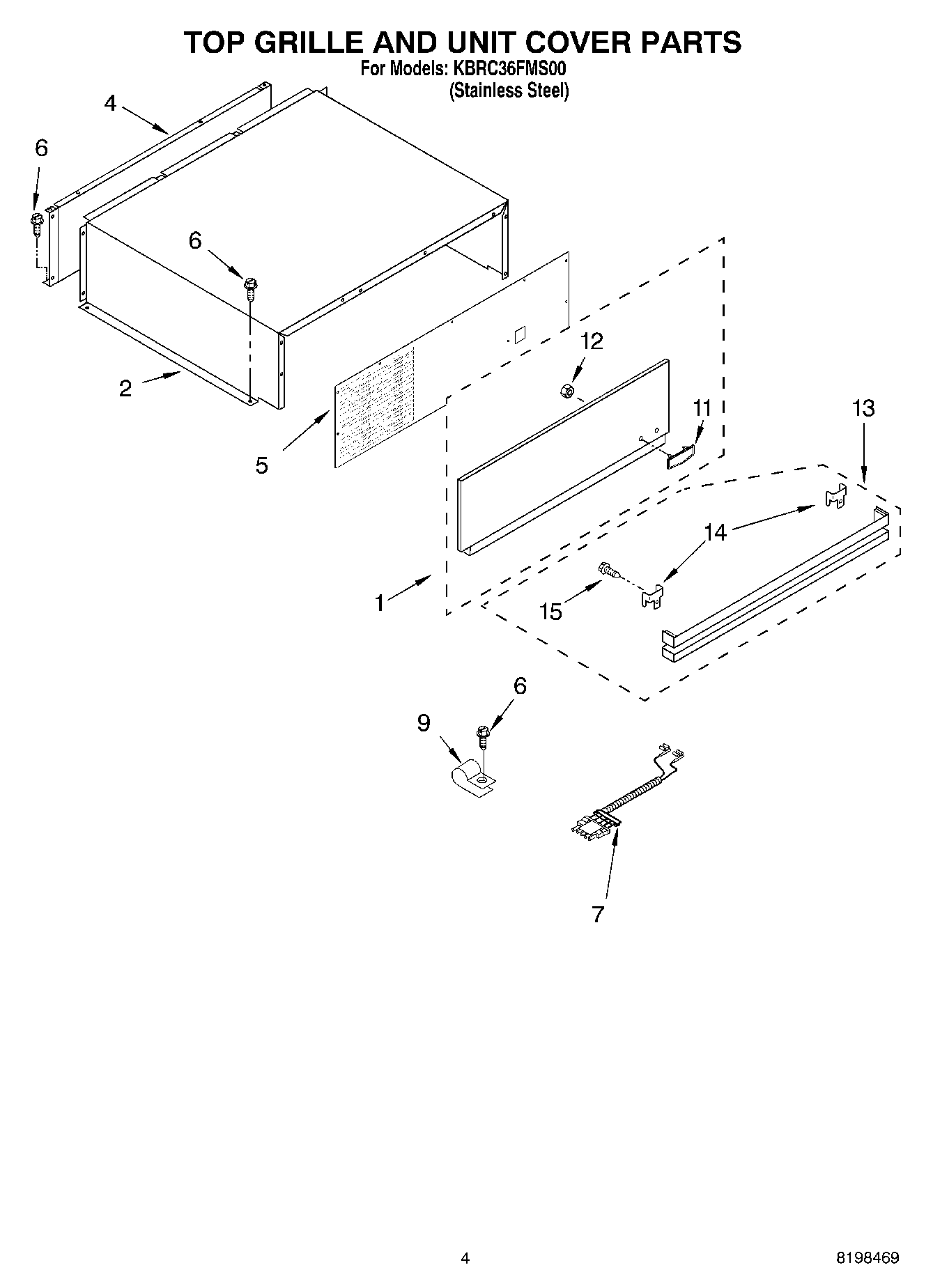 TOP GRILLE AND UNIT COVER PARTS
For Models: KBRC36FMS00
(Stainless Steel)

4
6
6
2
5
12
11
13
14
1
15
6
9
7

4

8198469