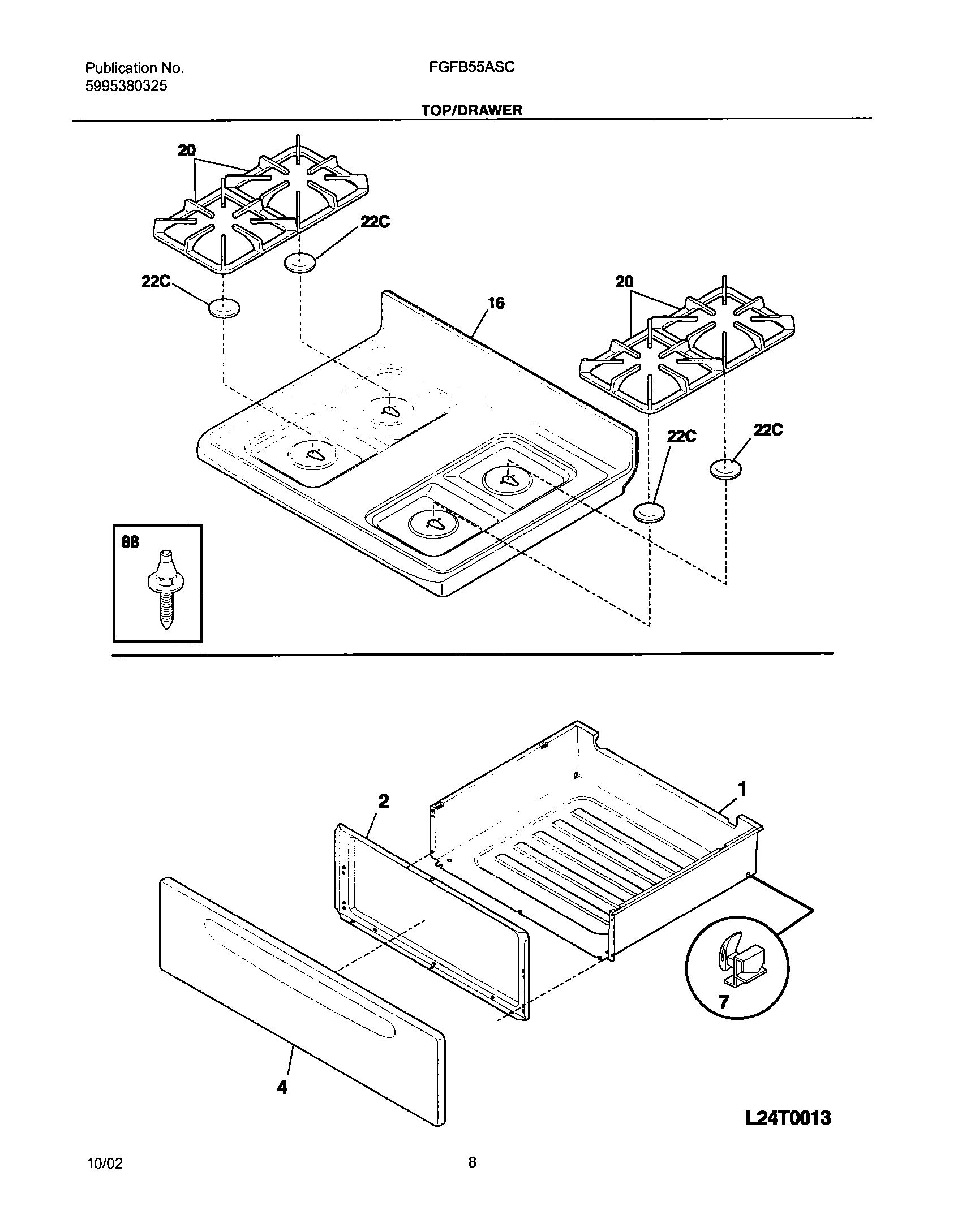 Publication No.
5995380325

FGFB55ASC

TOP/DRAWER

20

22C

22C

16

20

22C

22C

88

2

1

7

4

L24T0013

10/02

8