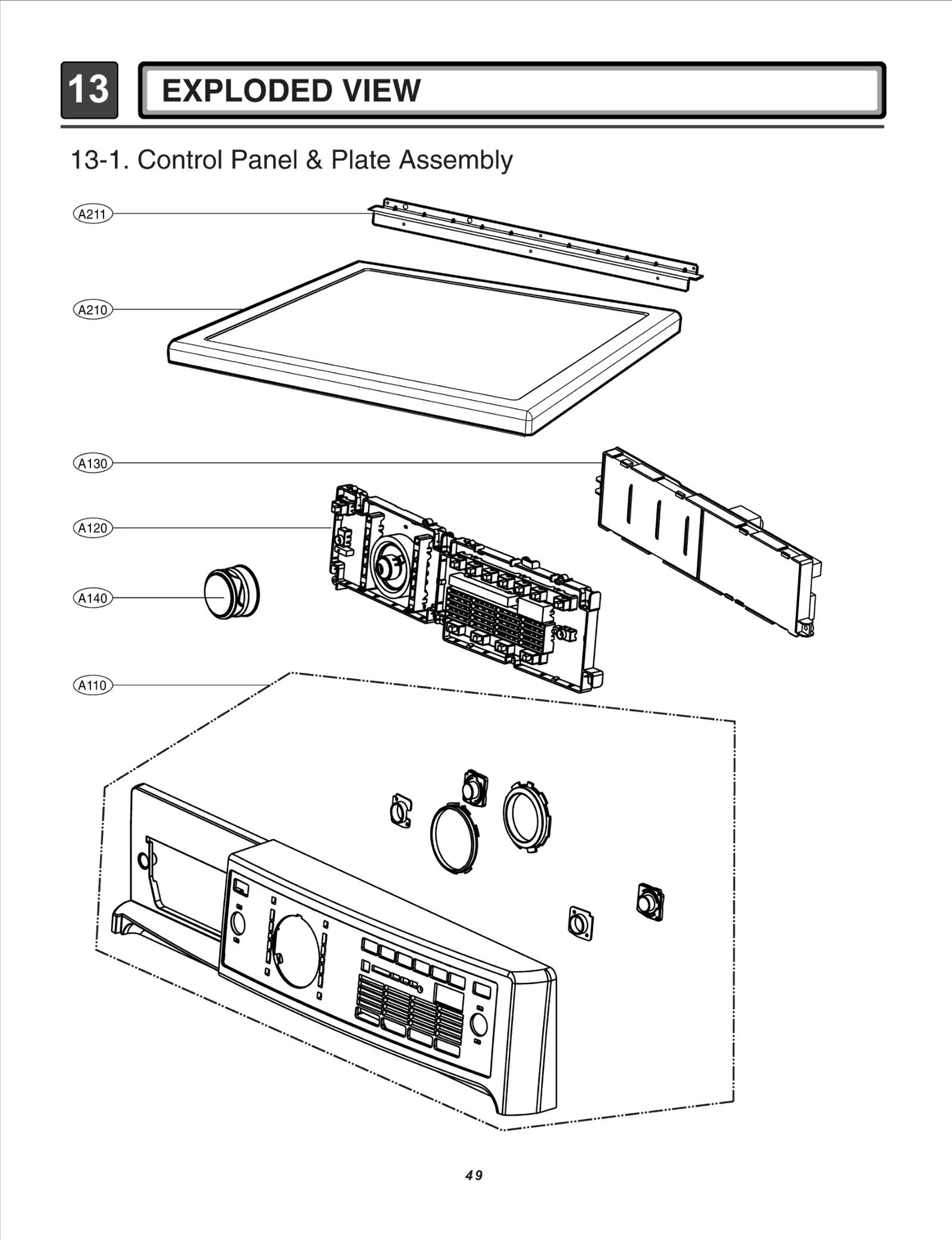 13 EXPLODED VIEW

13-1. Control Panel & Plate Assembly

A211

A210

A130

A120

A140

A110

49