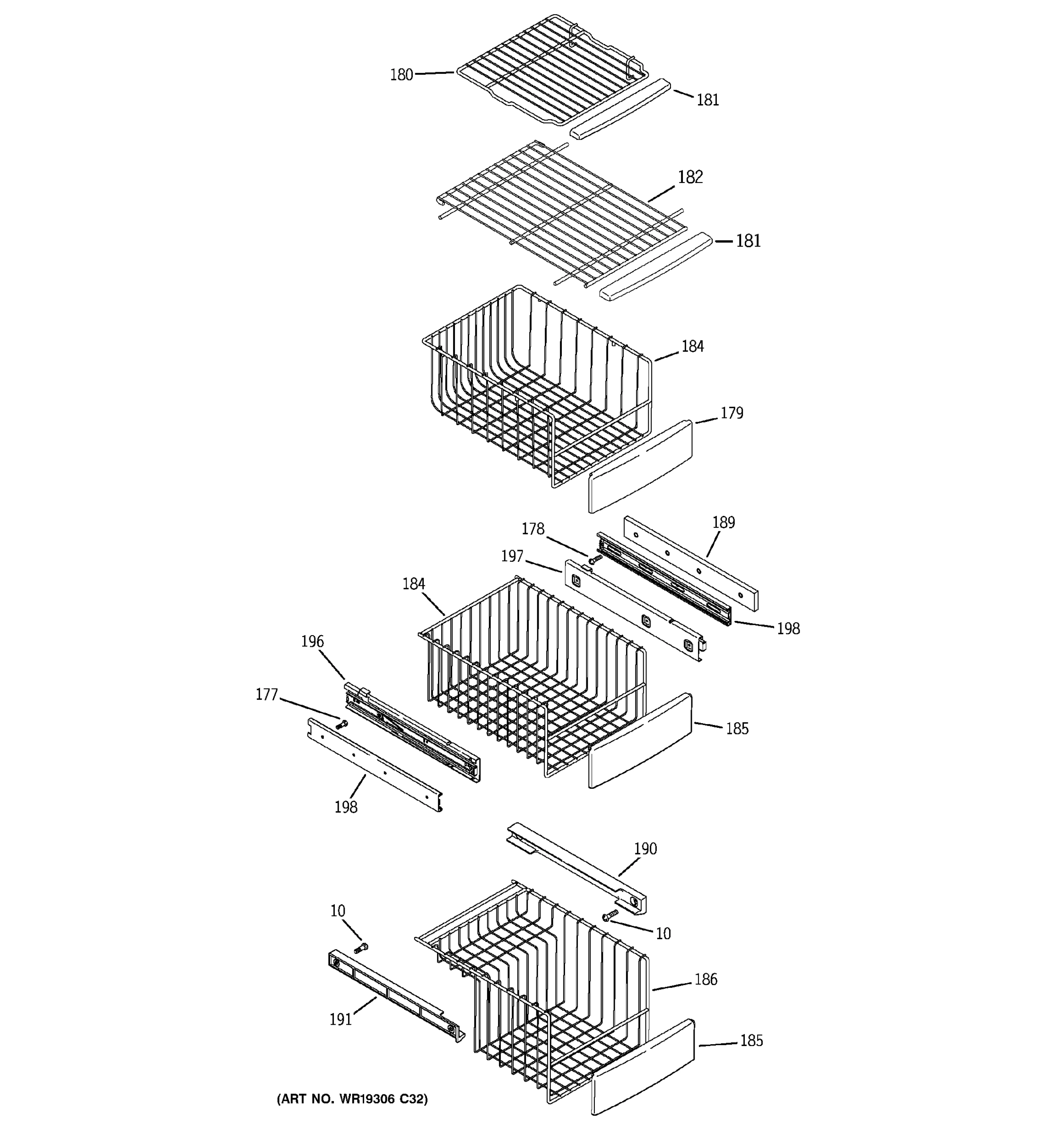 180
181
182
181
184
179
178
189
197
184
198
196
177
185
198
190
10
10
186
191
185
(ART NO. WR19306 C32)