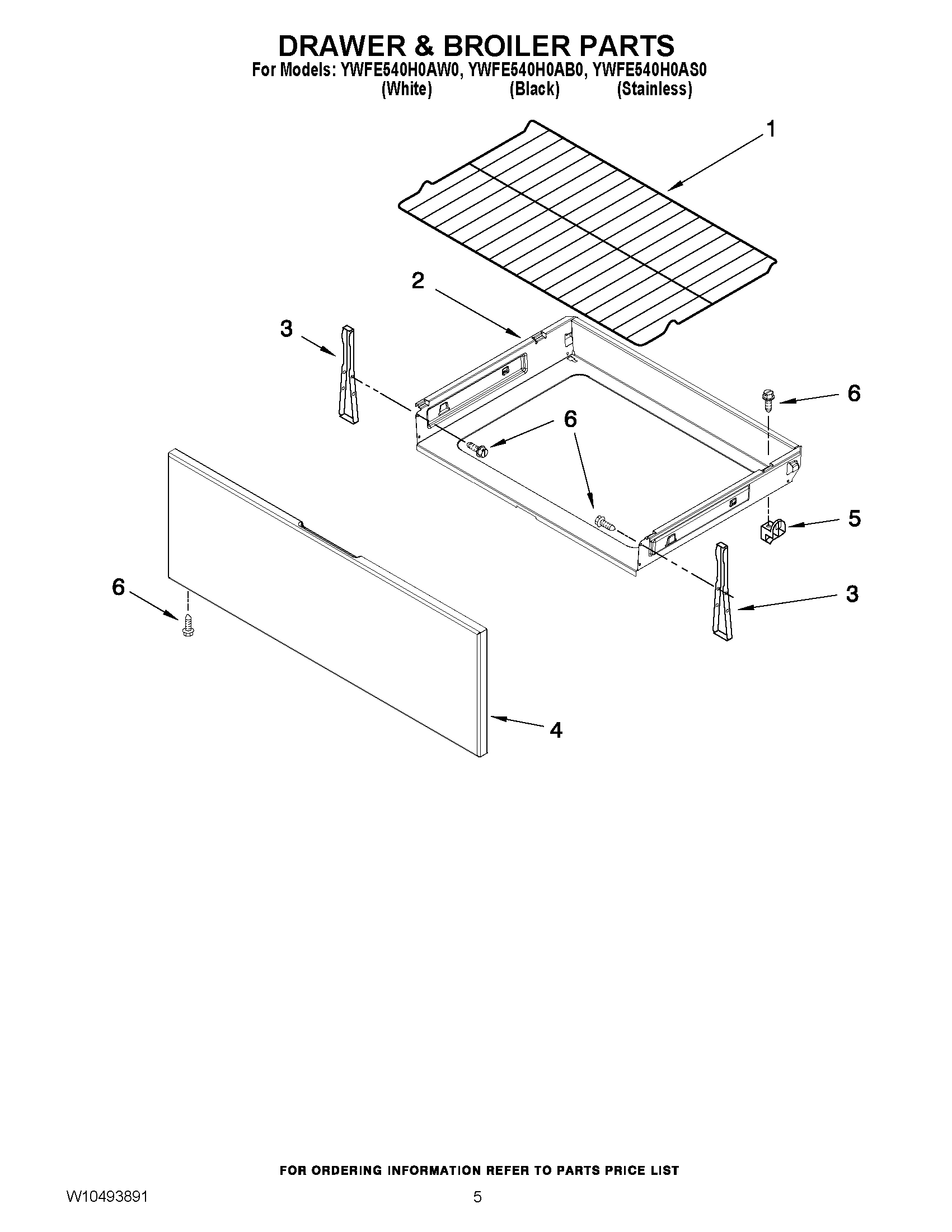 DRAWER & BROILER PARTS

For Models: YWFE540H0AW0, YWFE540H0AB0, YWFE540H0AS0
(White) (Black) (Stainless)

1

2

3

6

6

5

6

3

4

FOR ORDERING INFORMATION REFER TO PARTS PRICE LIST

W10493891

5