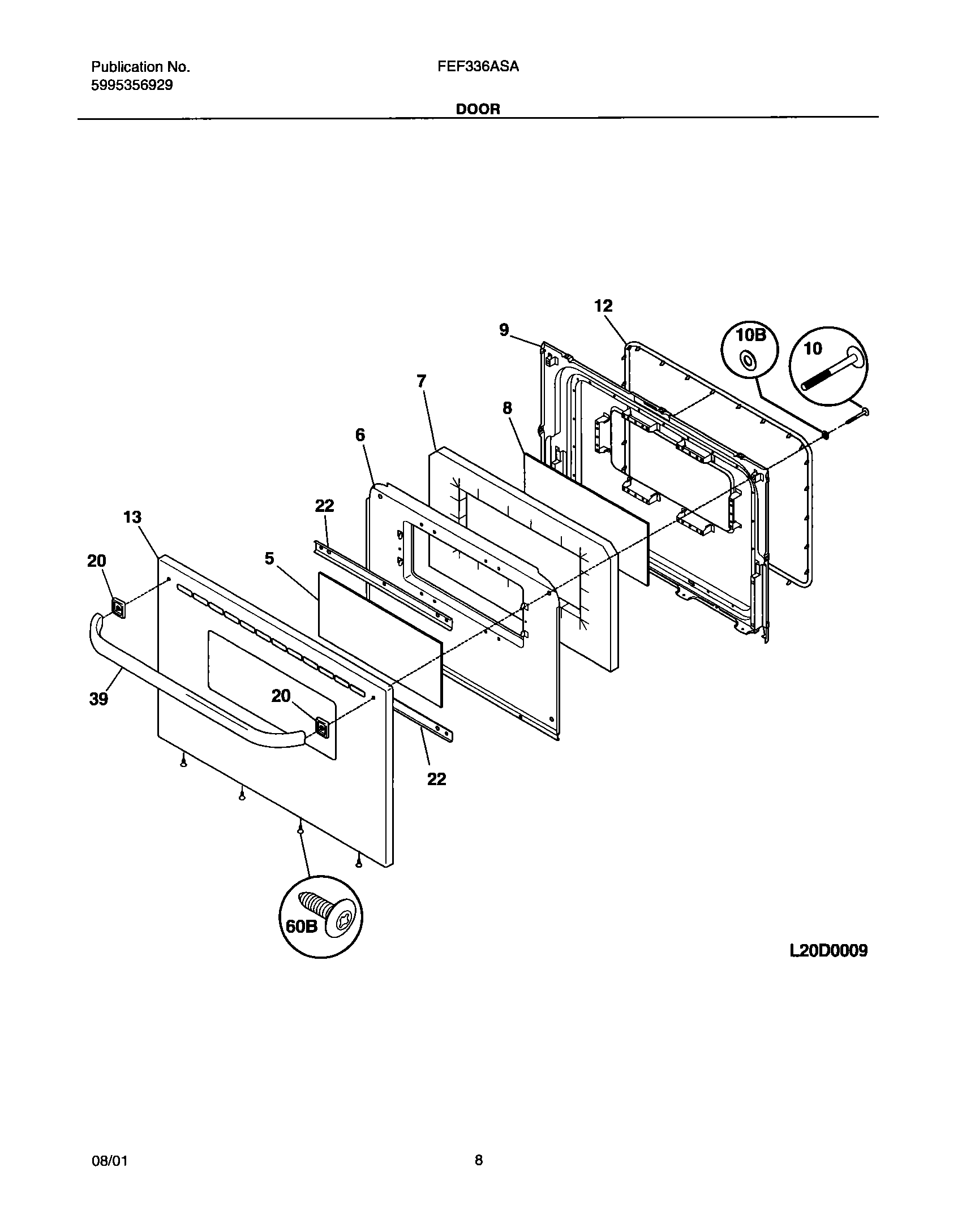 Publication No.
5995356929

FEF336ASA

DOOR

12
9
10B
10
7
8
6
22
13
20
5
39
20
22
60B

L20D0009

08/01

8