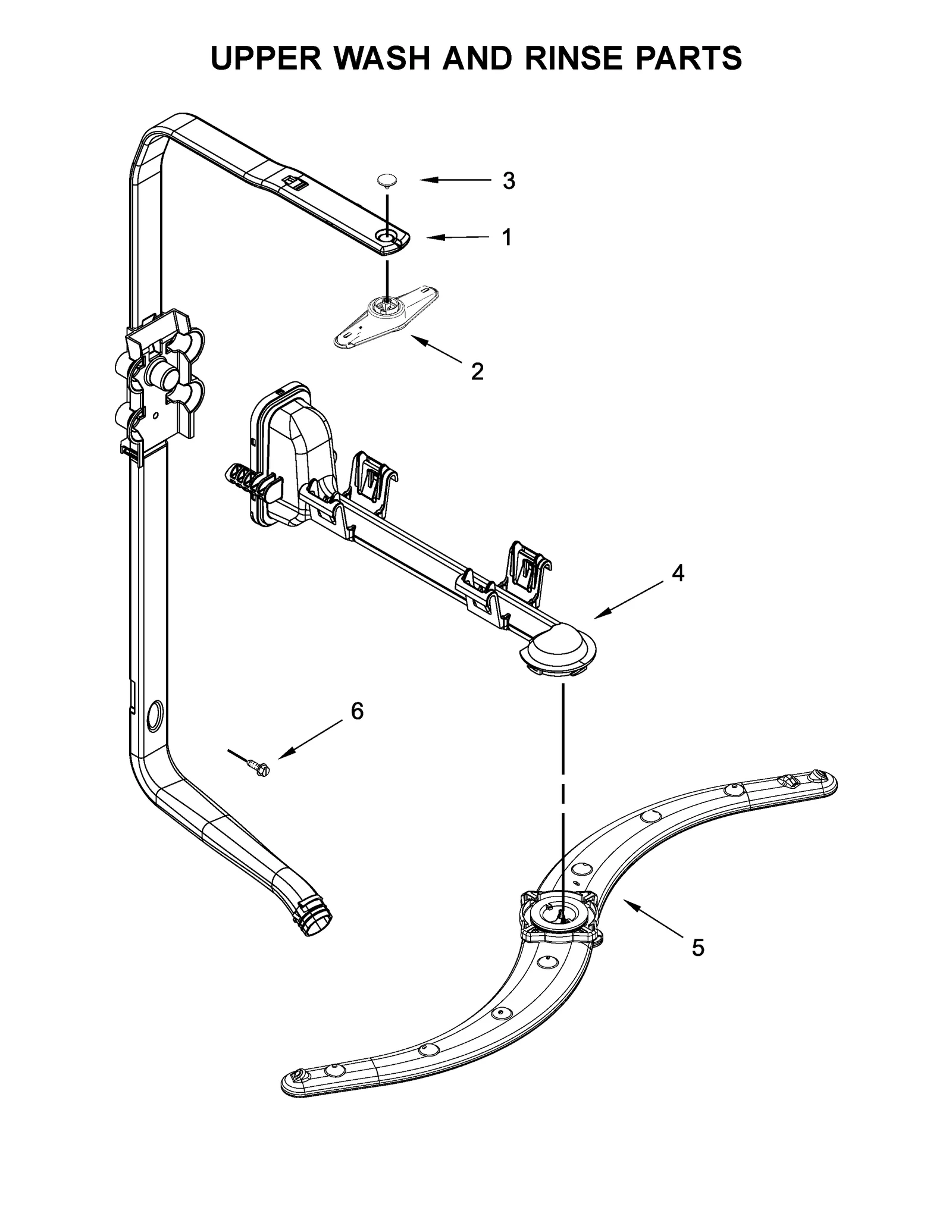 UPPER WASH AND RINSE PARTS

3

1

2

4

6

5