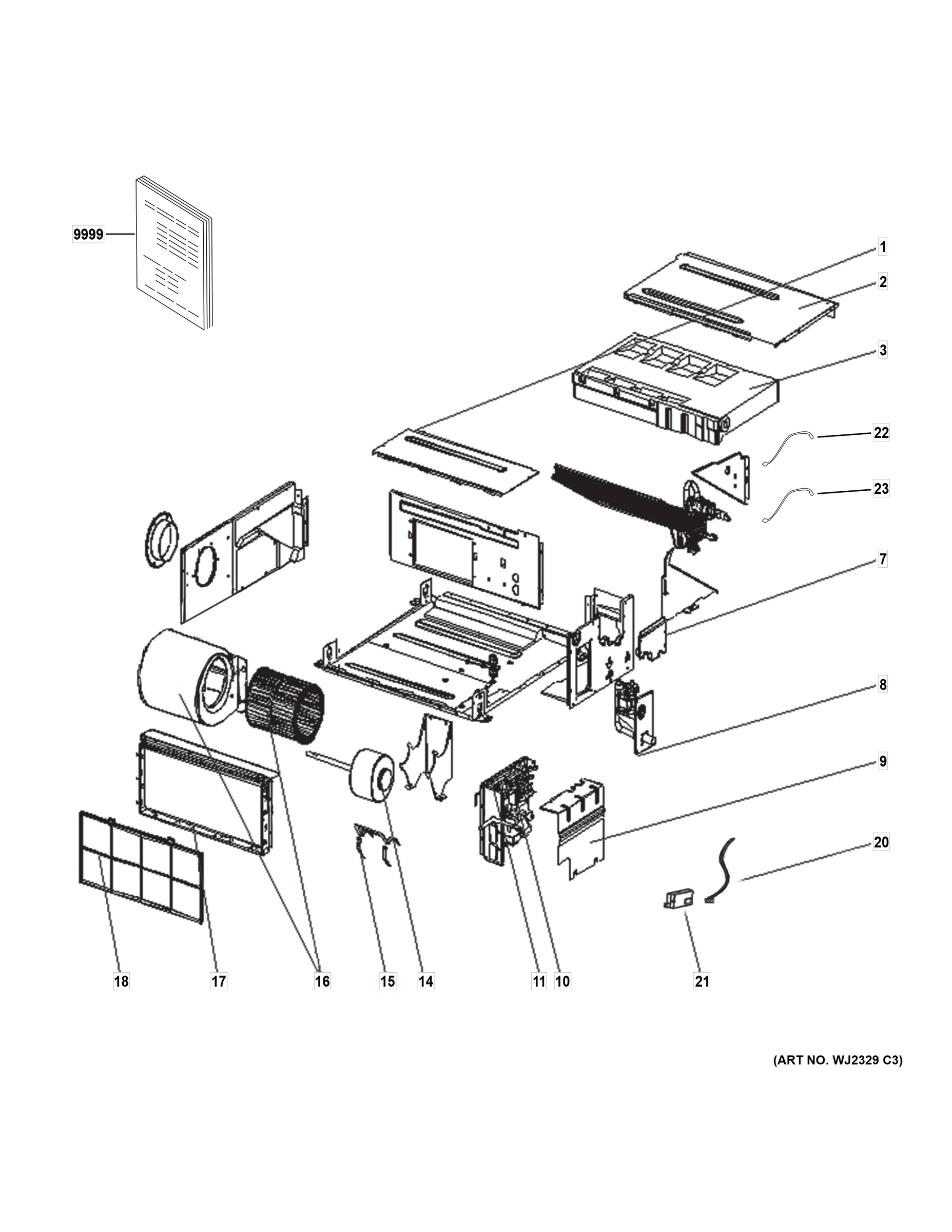 9999

1

2

3

22

23

7

8

9

20

18

17

16

15

14

11

10

21

(ART NO. WJ2329 C3)