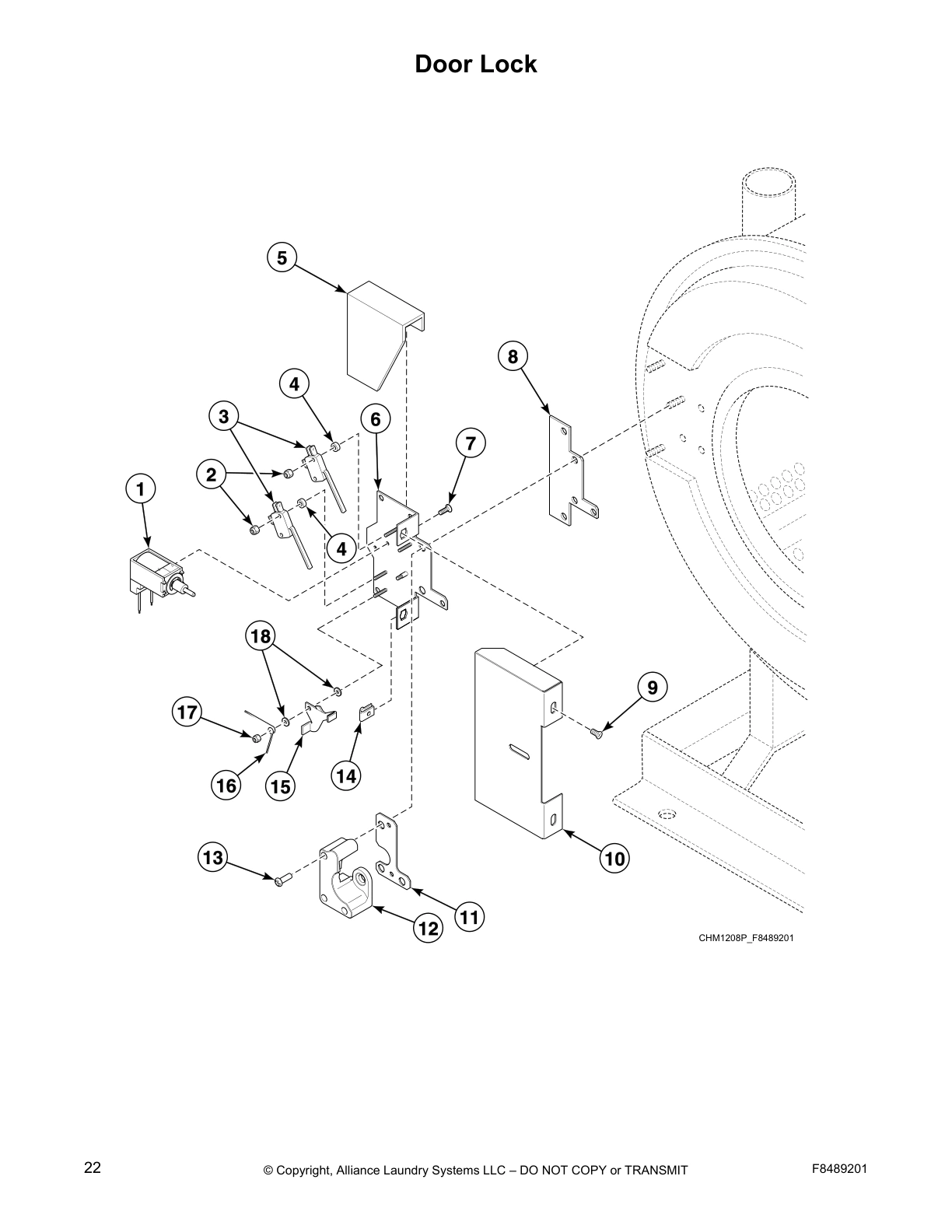 Door Lock

5

8

4

3

6

7

2

1

4

18

9

17

16

15

14

13

10

11

12

CHM1208P_F8489201

22

© Copyright, Alliance Laundry Systems LLC – DO NOT COPY or TRANSMIT

F8489201