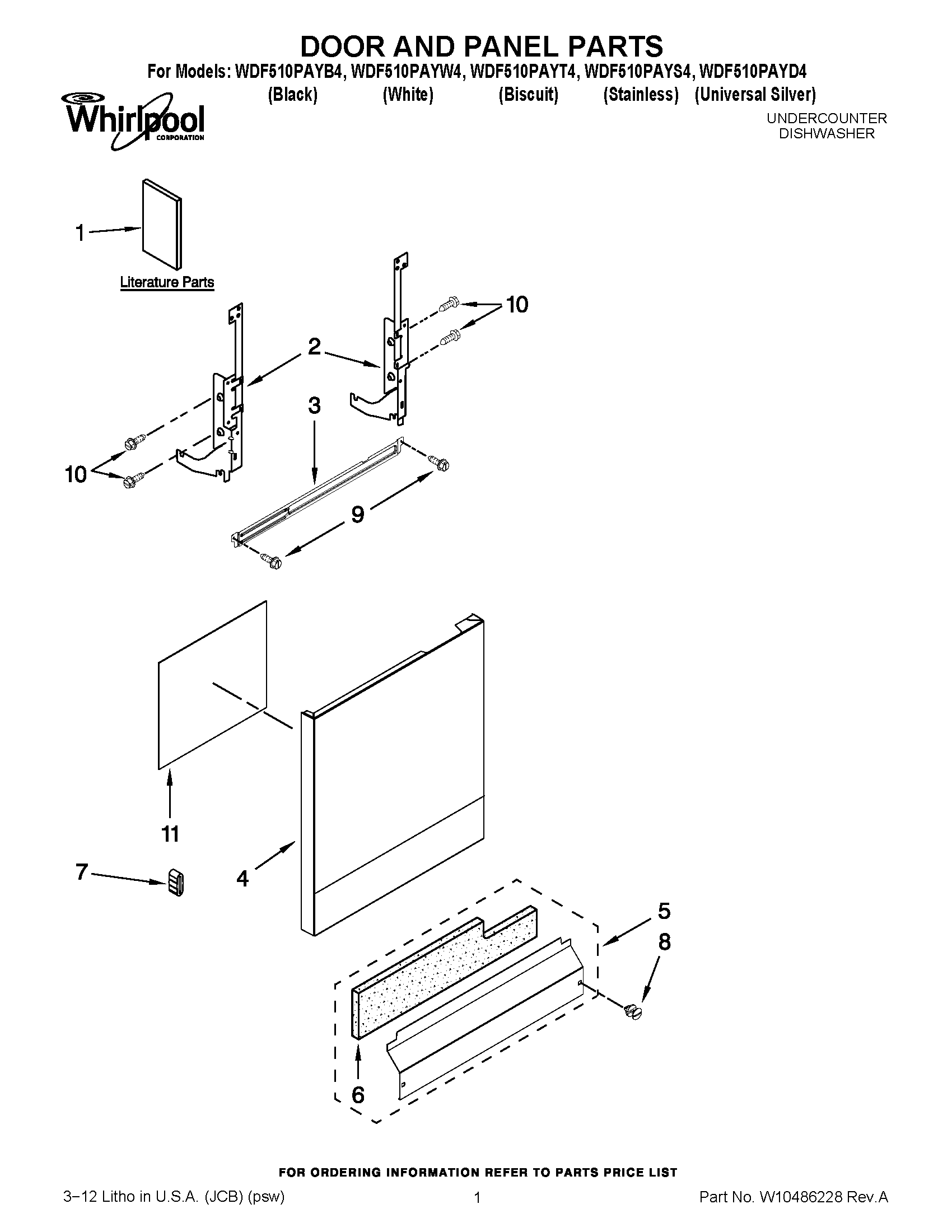 DOOR AND PANEL PARTS

For Models: WDF510PAYB4, WDF510PAYW4, WDF510PAYT4, WDF510PAYS4, WDF510PAYD4
(Black) (White) (Biscuit) (Stainless) (Universal Silver)

Whirlpool CORPORATION

UNDERCOUNTER DISHWASHER

1

Literature Parts

10

2

3

10

9

11

7

4

5

8

6

FOR ORDERING INFORMATION REFER TO PARTS PRICE LIST

3−12 Litho in U.S.A. (JCB) (psw)

1

Part No. W10486228 Rev.A