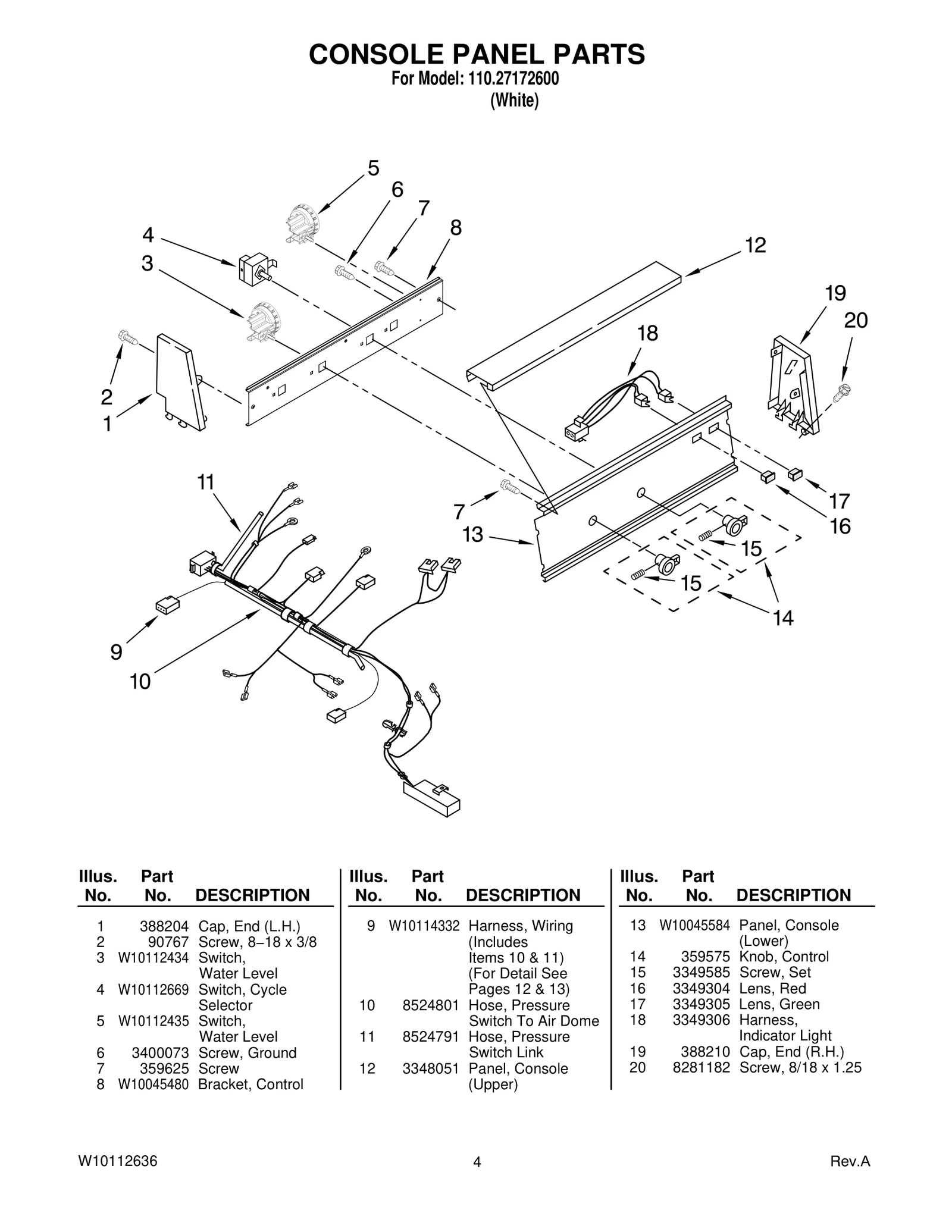 CONSOLE PANEL PARTS
For Model: 110.27172600
(White)

5
6
7
8
4
3
12
19
20
18
2
1
11
7
13
17
16
15
15
14
9
10

| Illus. No. | Part No. | DESCRIPTION |
|---|---|---|
| 1 | 388204 | Cap, End (L.H.) |
| 2 | 90767 | Screw, 8−18 x 3/8 |
| 3 | W10112434 | Switch, Water Level |
| 4 | W10112669 | Switch, Cycle Selector |
| 5 | W10112435 | Switch, Water Level |
| 6 | 3400073 | Screw, Ground |
| 7 | 359625 | Screw |
| 8 | W10045480 | Bracket, Control |

| Illus. No. | Part No. | DESCRIPTION |
|---|---|---|
| 9 | W10114332 | Harness, Wiring (Includes Items 10 & 11) (For Detail See Pages 12 & 13) |
| 10 | 8524801 | Hose, Pressure Switch To Air Dome |
| 11 | 8524791 | Hose, Pressure Switch Link |
| 12 | 3348051 | Panel, Console (Upper) |

| Illus. No. | Part No. | DESCRIPTION |
|---|---|---|
| 13 | W10045584 | Panel, Console (Lower) |
| 14 | 359575 | Knob, Control |
| 15 | 3349585 | Screw, Set |
| 16 | 3349304 | Lens, Red |
| 17 | 3349305 | Lens, Green |
| 18 | 3349306 | Harness, Indicator Light |
| 19 | 388210 | Cap, End (R.H.) |
| 20 | 8281182 | Screw, 8/18 x 1.25 |

W10112636
4
Rev.A