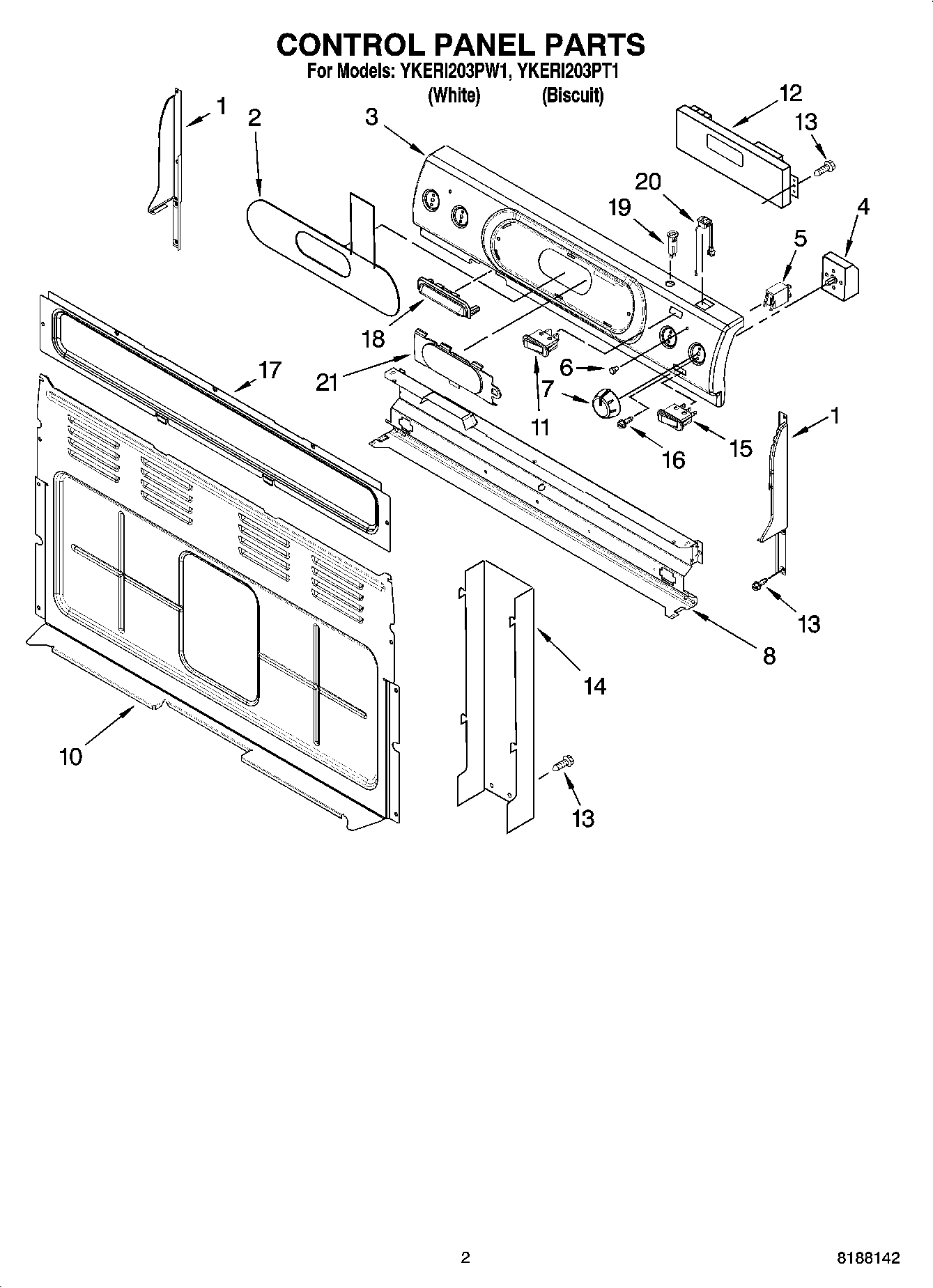 CONTROL PANEL PARTS
For Models: YKERI203PW1, YKERI203PT1
(White) (Biscuit)

1
2
3
12
13
20
19
4
5
18
21
17
6
7
11
16
15
1
13
8
14
10
13

2

8188142