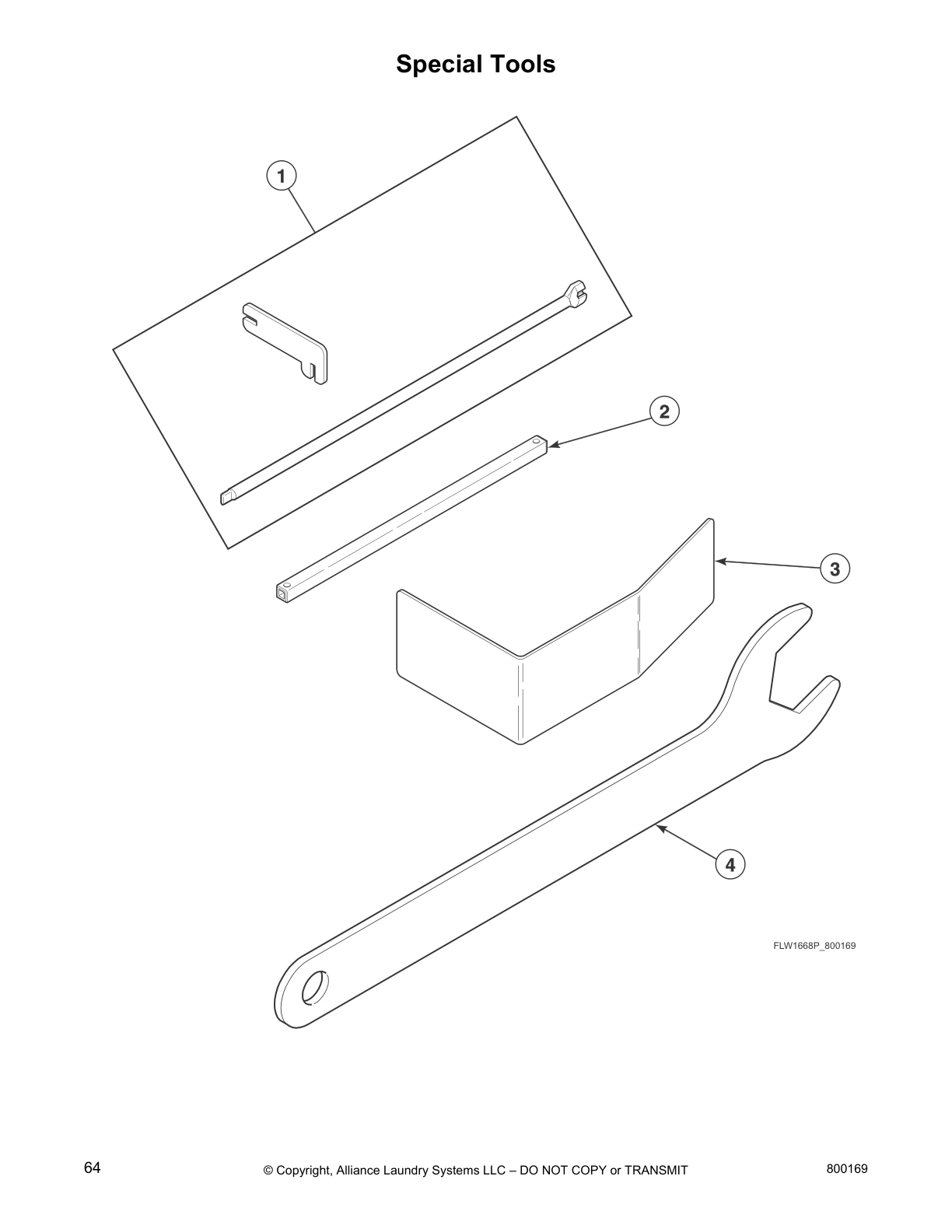 Special Tools

1

2

3

4

FLW1668P_800169

64

© Copyright, Alliance Laundry Systems LLC – DO NOT COPY or TRANSMIT

800169