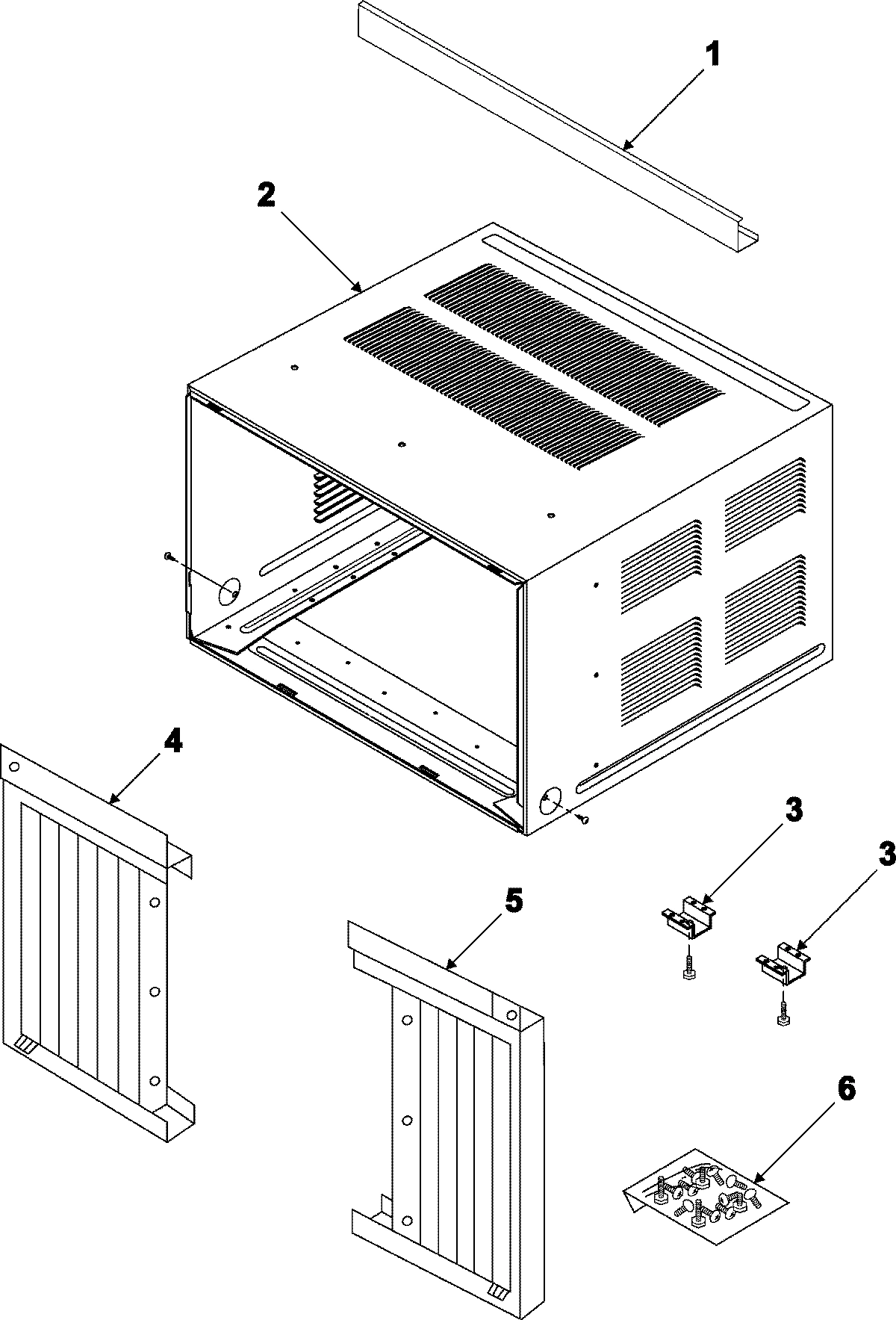 1

2

4

3

3

5

6