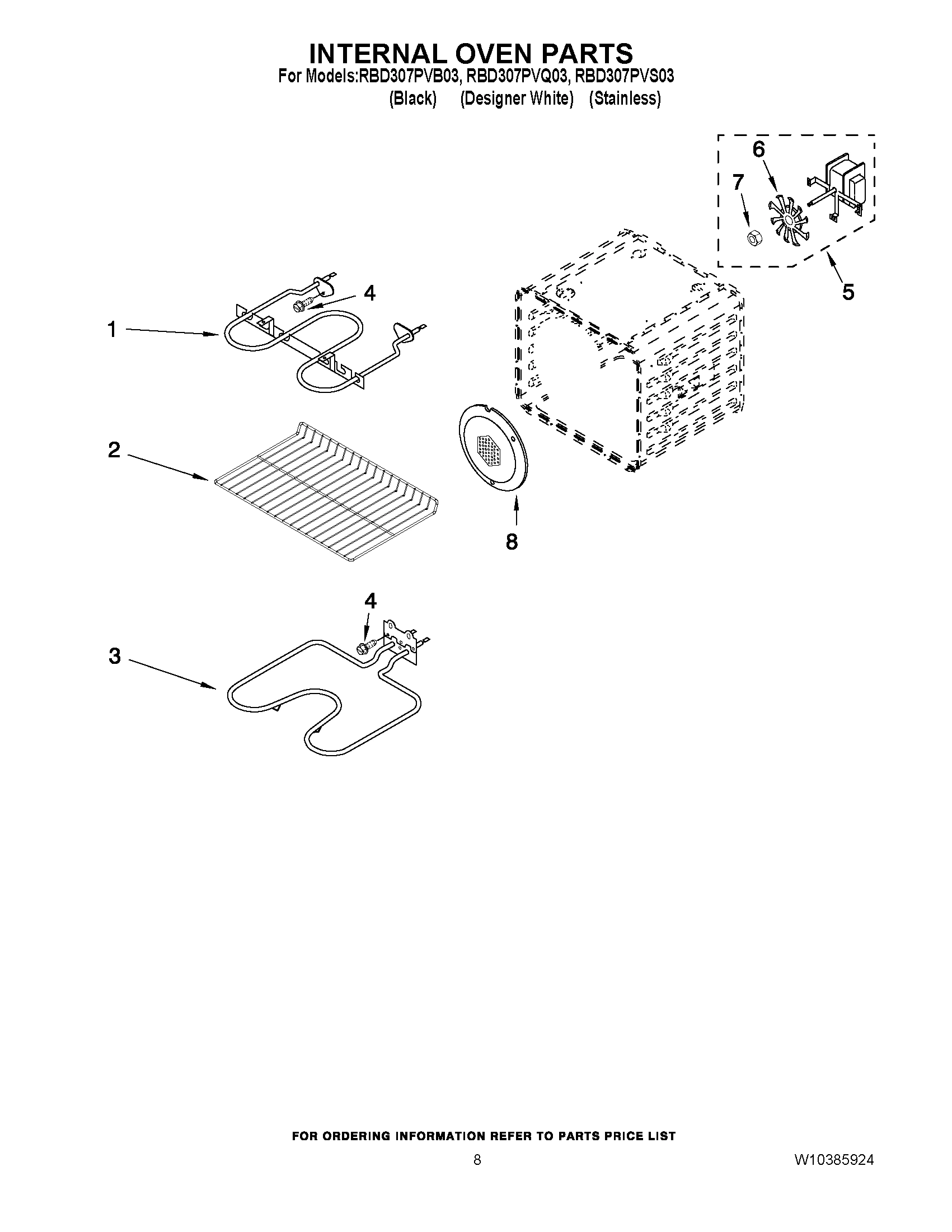 INTERNAL OVEN PARTS
For Models:RBD307PVB03, RBD307PVQ03, RBD307PVS03
(Black) (Designer White) (Stainless)

6
7
5
4
1
2
8
4
3

FOR ORDERING INFORMATION REFER TO PARTS PRICE LIST
8
W10385924