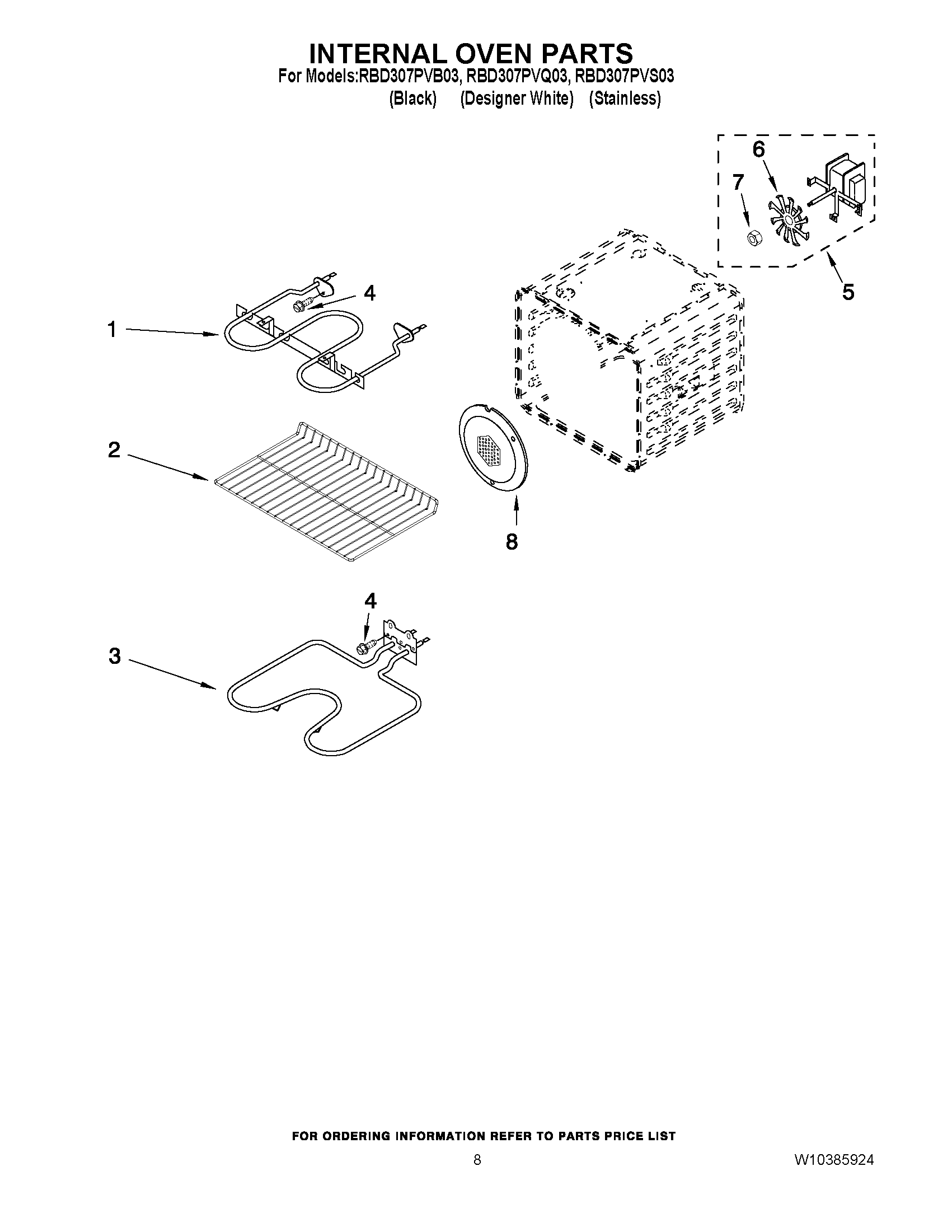 INTERNAL OVEN PARTS
For Models:RBD307PVB03, RBD307PVQ03, RBD307PVS03
(Black) (Designer White) (Stainless)

6
7
5
4
1
2
8
4
3

FOR ORDERING INFORMATION REFER TO PARTS PRICE LIST

8

W10385924