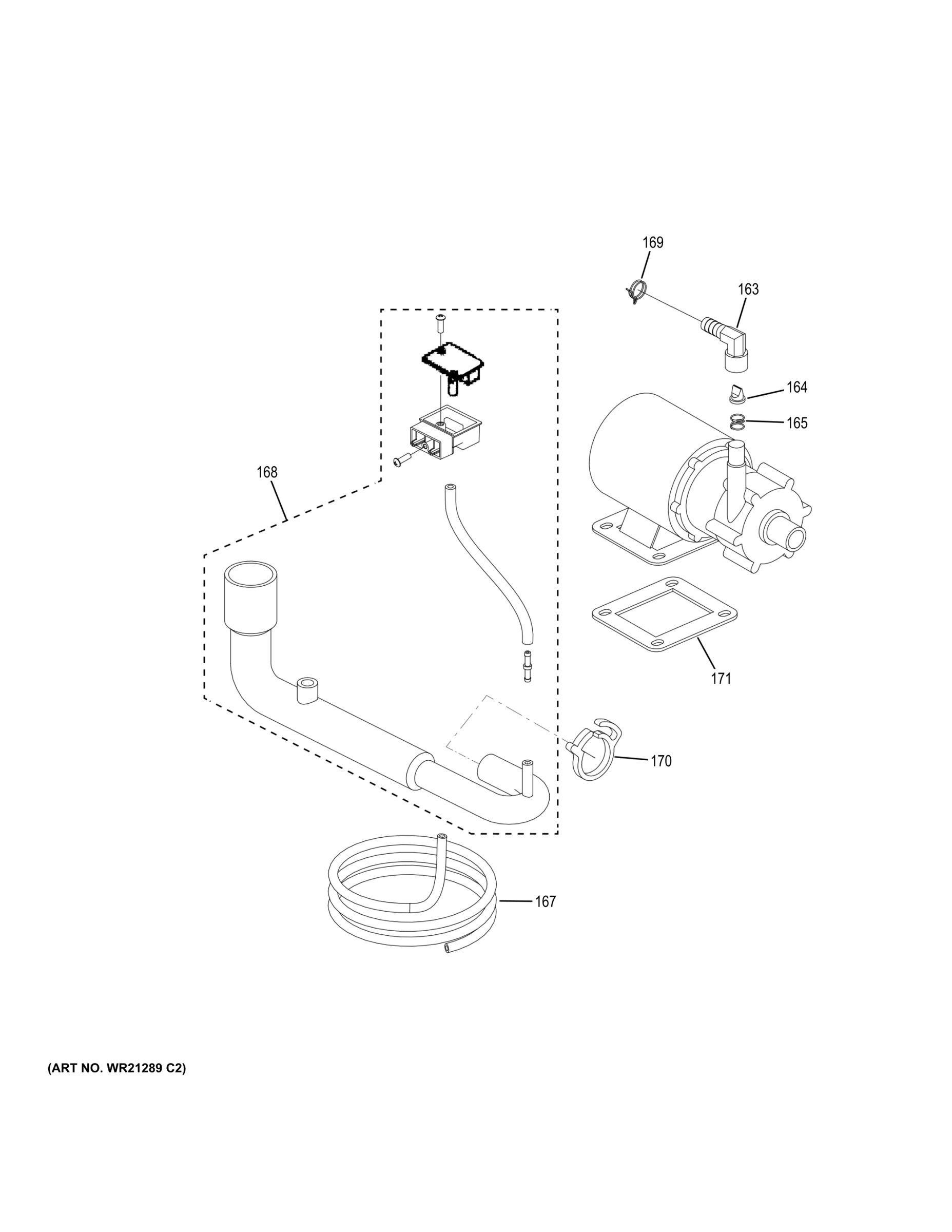 169

163

164

165

168

171

170

167

(ART NO. WR21289 C2)