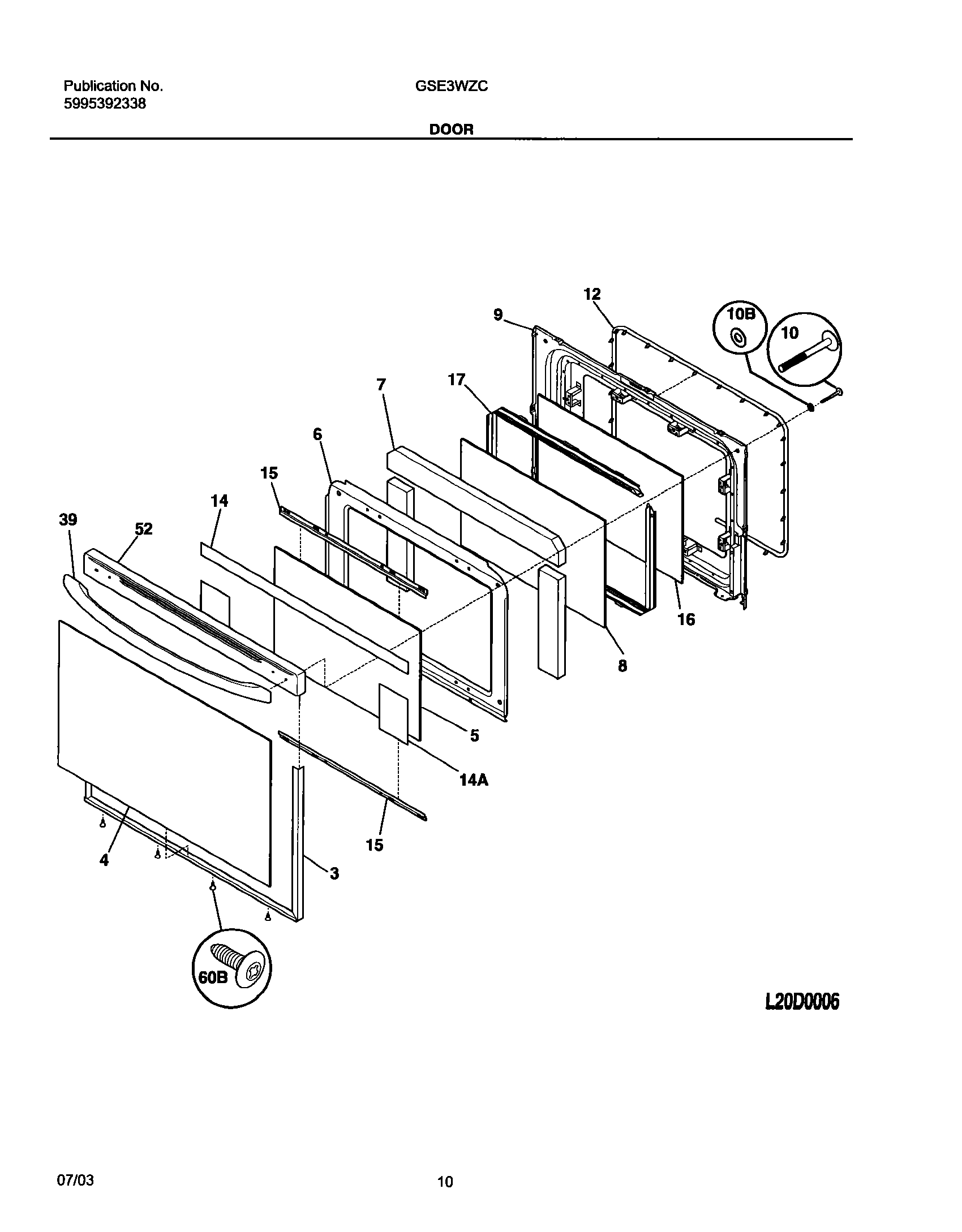 Publication No.
5995392338

GSE3WZC

DOOR

12
9
10B
10
7
17
6
15
14
39
52
16
8
5
14A
15
4
3
60B

L20D0006

07/03

10