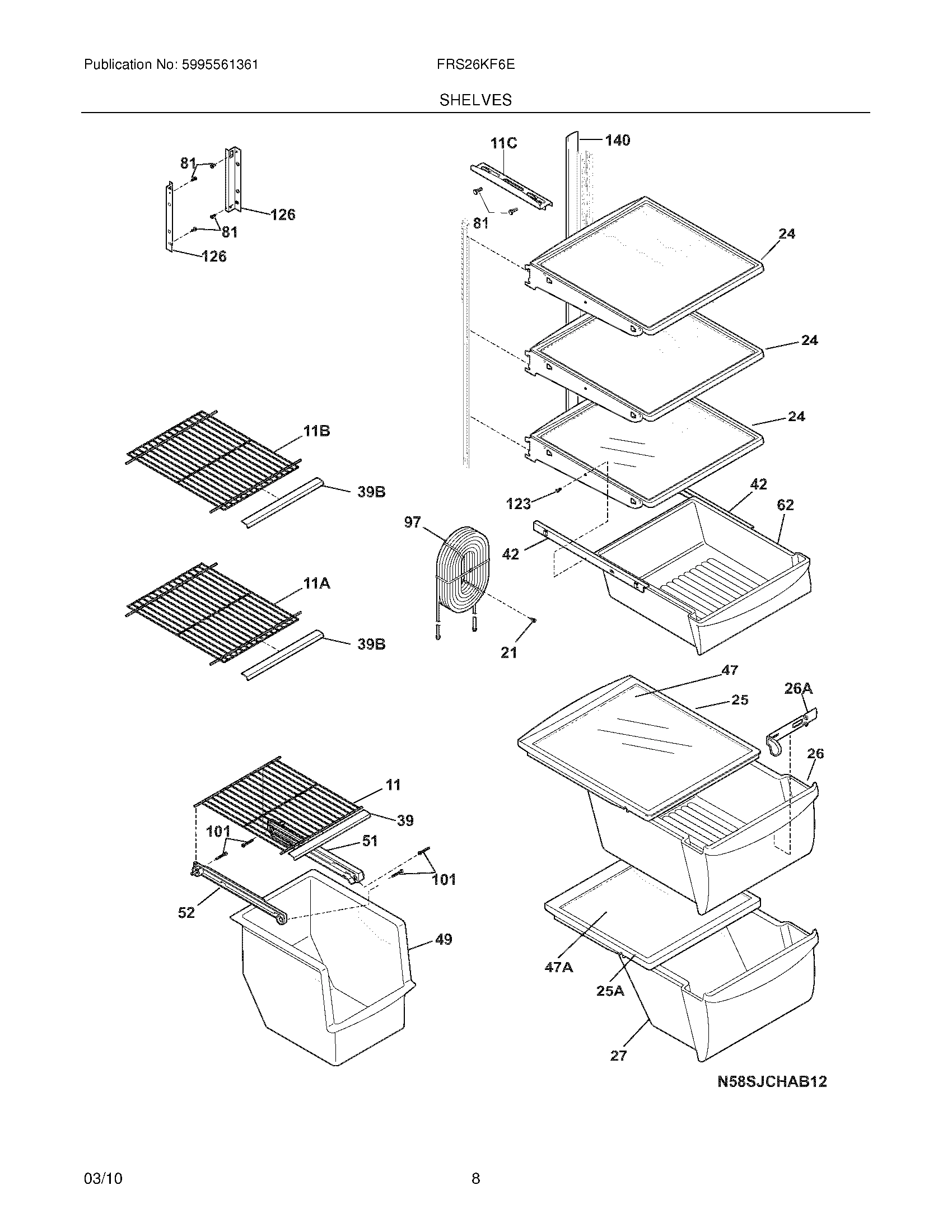 Publication No: 5995561361

FRS26KF6E

SHELVES

81
126
81
126
11C
140
81
24
24
24
11B
39B
123
42
62
97
42
11A
39B
21
47
25
26A
26
11
39
101
51
101
52
49
47A
25A
27

N58SJCHAB12

03/10

8