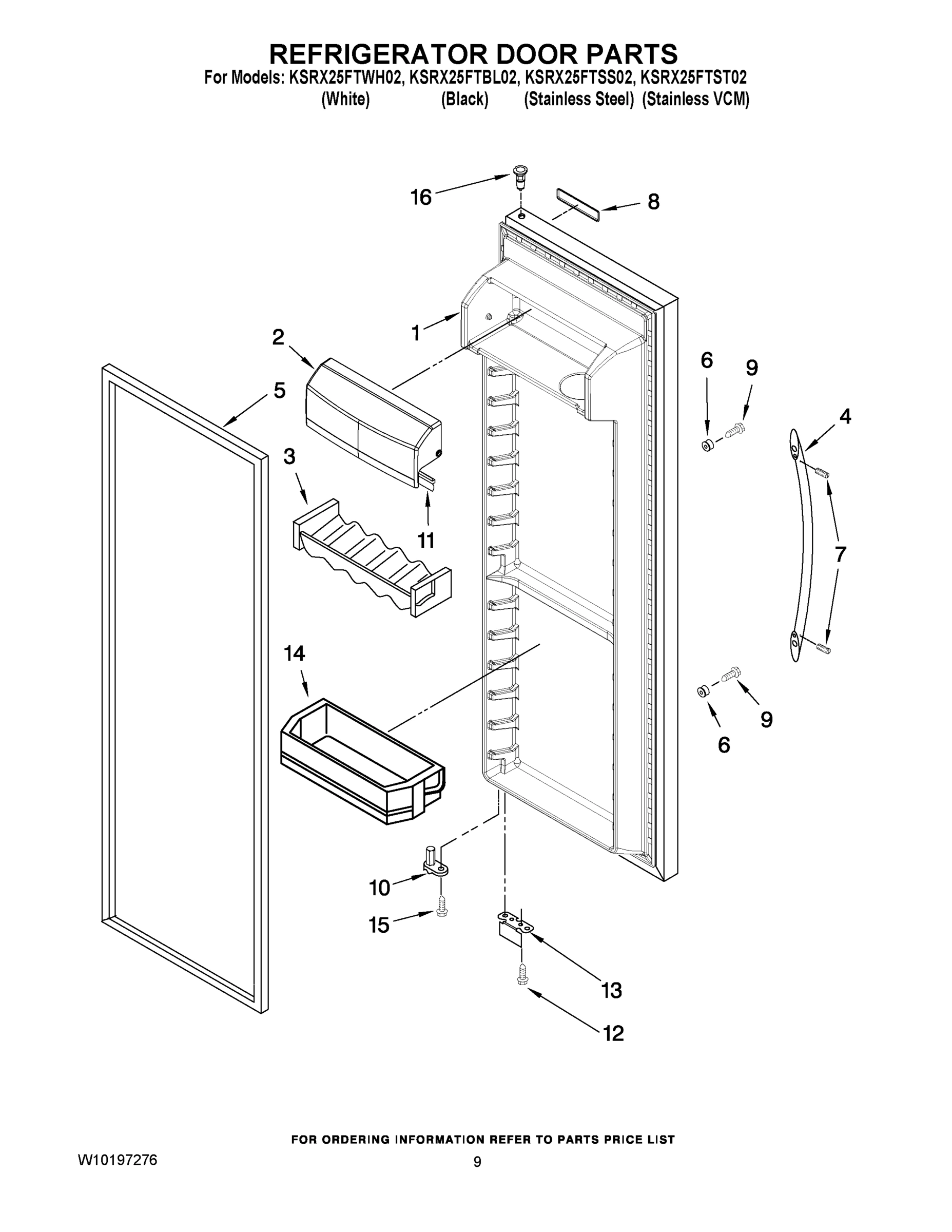 REFRIGERATOR DOOR PARTS

For Models: KSRX25FTWH02, KSRX25FTBL02, KSRX25FTSS02, KSRX25FTST02
(White) (Black) (Stainless Steel) (Stainless VCM)

16
8
1
2
5
6
9
4
3
11
7
14
9
6
10
15
13
12

FOR ORDERING INFORMATION REFER TO PARTS PRICE LIST

W10197276

9