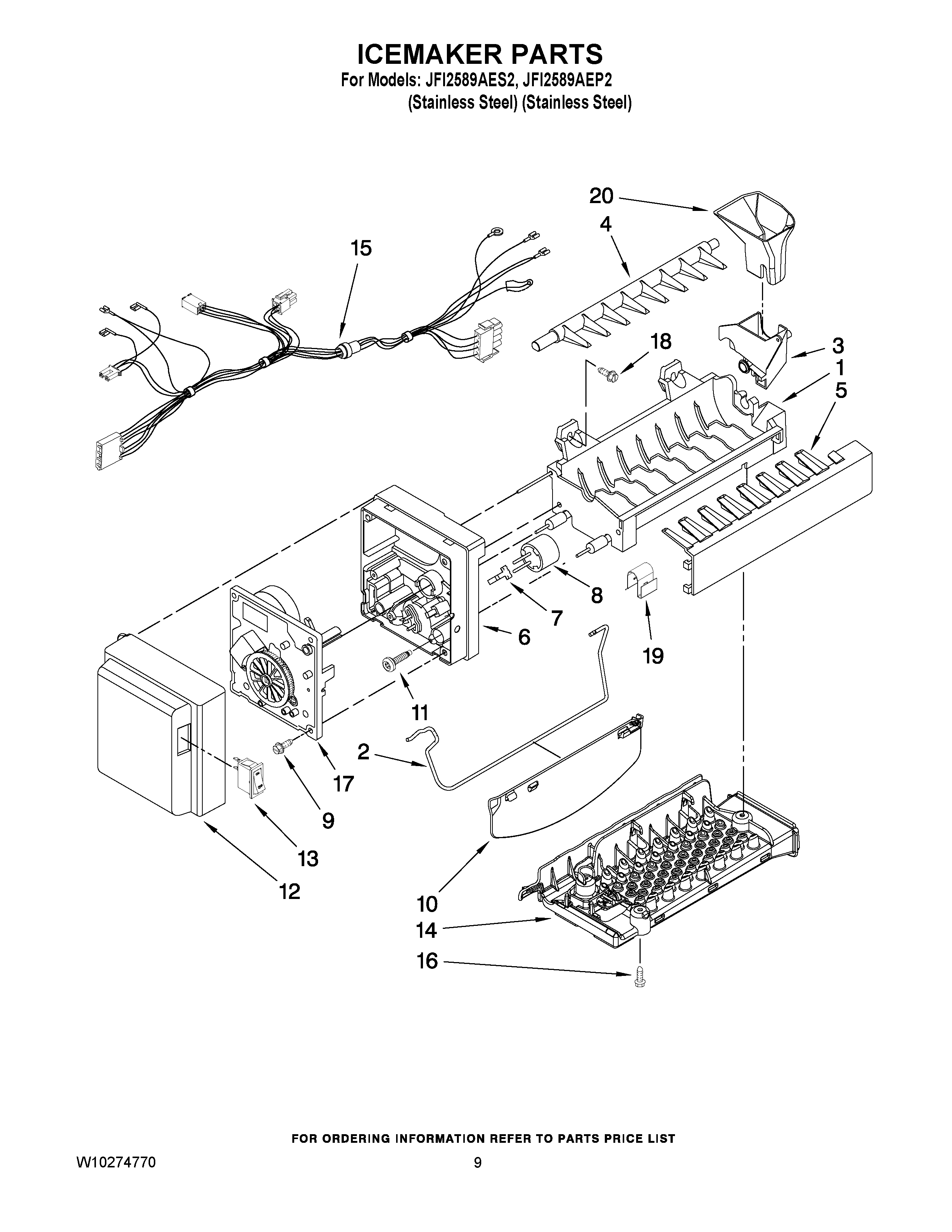 ICEMAKER PARTS

For Models: JFI2589AES2, JFI2589AEP2
(Stainless Steel) (Stainless Steel)

20
4
15
18
3
1
5
8
7
6
19
11
2
17
9
13
12
10
14
16

FOR ORDERING INFORMATION REFER TO PARTS PRICE LIST

W10274770
9