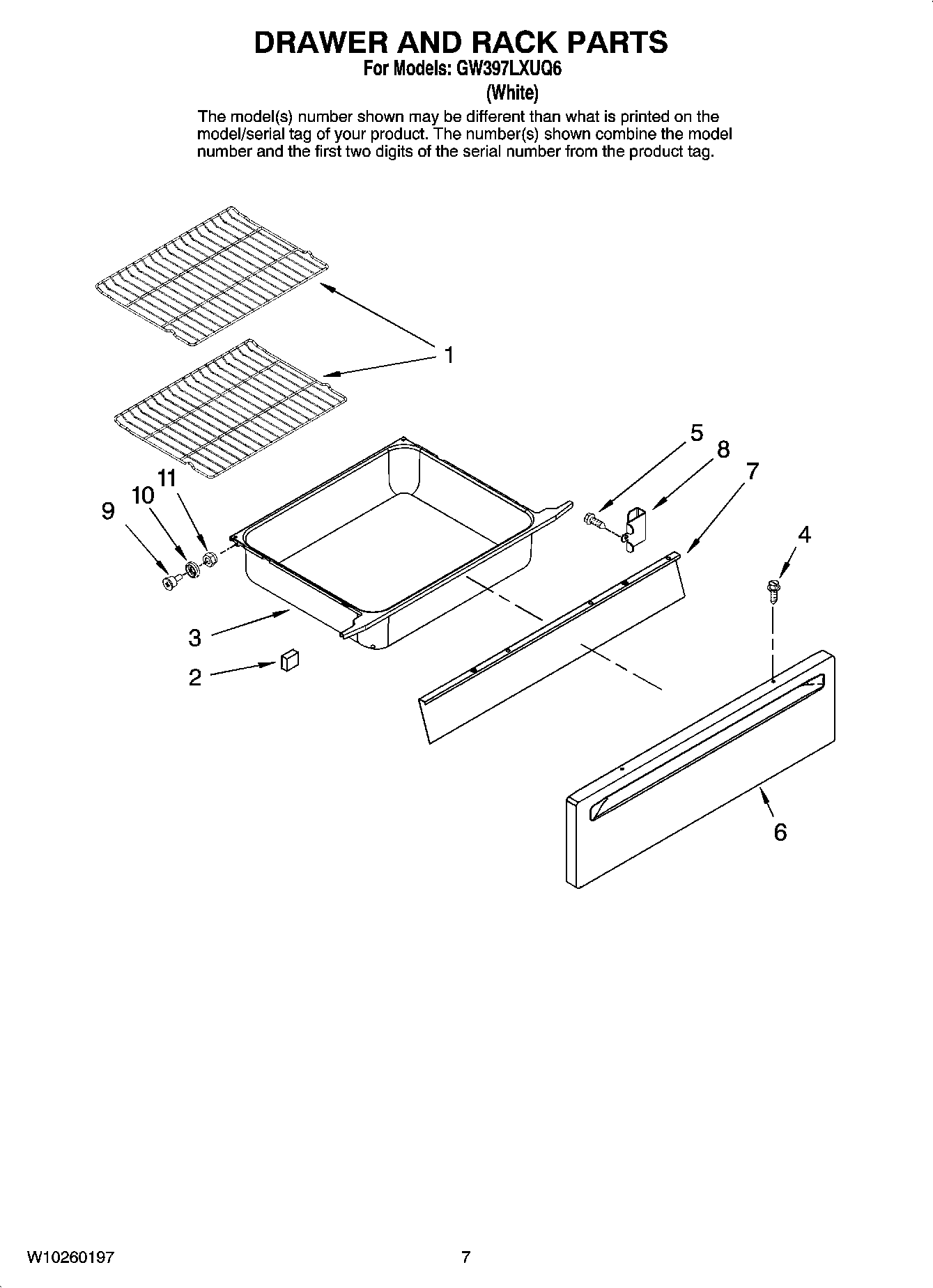 DRAWER AND RACK PARTS
For Models: GW397LXUQ6
(White)

The model(s) number shown may be different than what is printed on the model/serial tag of your product. The number(s) shown combine the model number and the first two digits of the serial number from the product tag.

1
5
8
7
11
10
9
4
3
2
6

W10260197

7