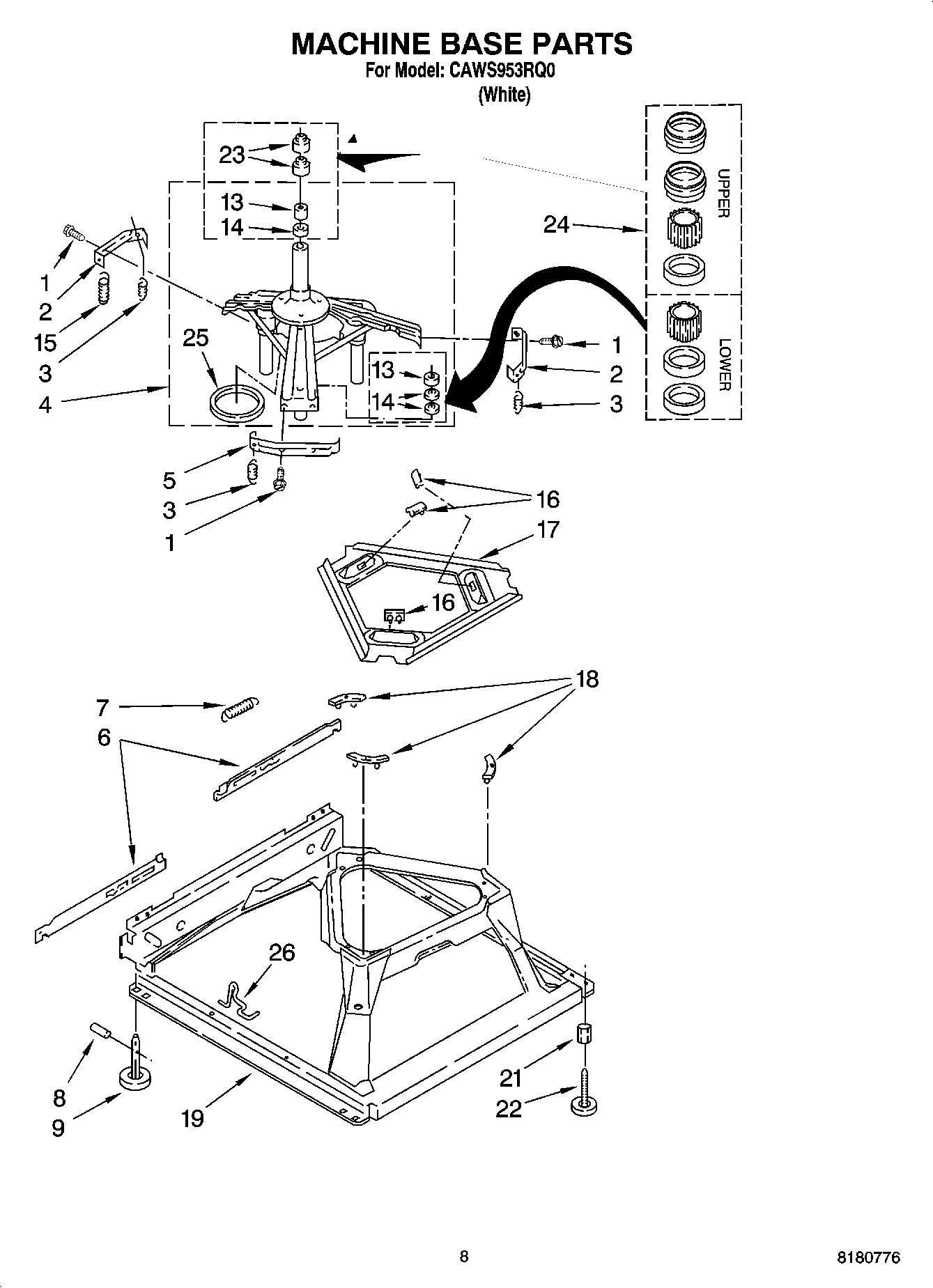 MACHINE BASE PARTS
For Model: CAWS953RQ0
(White)

23
13
14
24
UPPER
LOWER
1
2
15
3
4
25
13
14
1
2
3
5
3
1
16
17
16
18
7
6
26
8
9
19
21
22

8

8180776